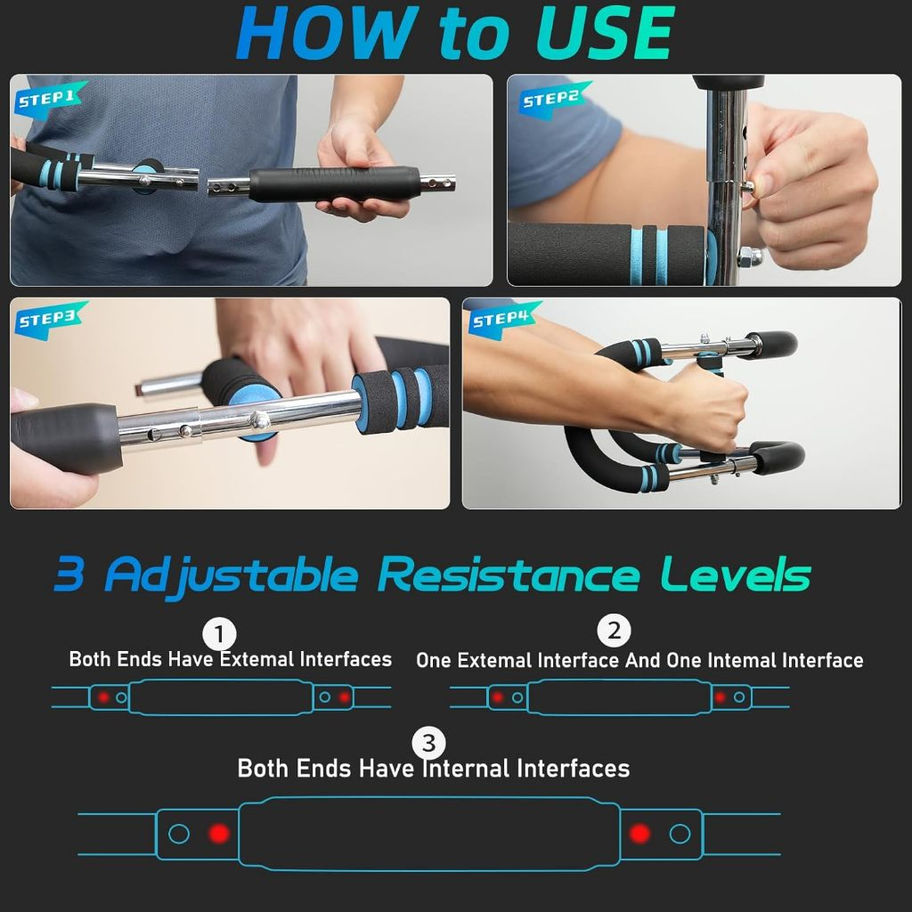 HOW to USE

STEP1

STEP2

STEP3

STEP4

3 Adjustable Resistance Levels

1
Both Ends Have Extemal Interfaces

2
One Extemal Interface And One Intemal Interface

3
Both Ends Have Internal Interfaces