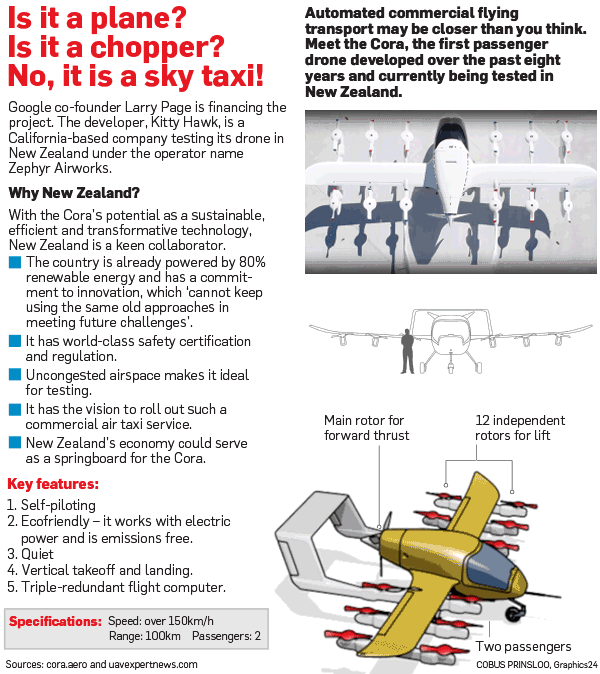 Is it a plane?
Is it a chopper?
No, it is a sky taxi!

Google co-founder Larry Page is financing the project. The developer, Kitty Hawk, is a California-based company testing its drone in New Zealand under the operator name Zephyr Airworks.

Why New Zealand?

With the Cora's potential as a sustainable, efficient and transformative technology, New Zealand is a keen collaborator.

The country is already powered by 80% renewable energy and has a commitment to innovation, which 'cannot keep using the same old approaches in meeting future challenges'.

It has world-class safety certification and regulation.

Uncongested airspace makes it ideal for testing.

It has the vision to roll out such a commercial air taxi service.

New Zealand's economy could serve as a springboard for the Cora.

Key features:

1. Self-piloting
2. Ecofriendly – it works with electric power and is emissions free.
3. Quiet
4. Vertical takeoff and landing.
5. Triple-redundant flight computer.

Specifications: Speed: over 150km/h
Range: 100km Passengers: 2

Sources: cora.aero and uavexpertnews.com

Automated commercial flying transport may be closer than you think. Meet the Cora, the first passenger drone developed over the past eight years and currently being tested in New Zealand.

Main rotor for forward thrust

12 independent rotors for lift

Two passengers

COBUS PRINSLOO, Graphics24