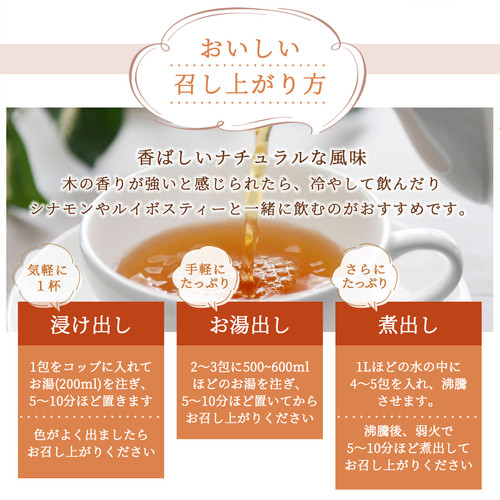 おいしい
召し上がり方

香ばしいナチュラルな風味
木の香りが強いと感じられたら、冷やして飲んだり
シナモンやルイボスティーと一緒に飲むのがおすすめです。

気軽に
1杯

浸け出し

1包をコップに入れて
お湯(200ml)を注ぎ、
5〜10分ほど置きます

色がよく出ましたら
お召し上がりください

手軽に
たっぷり

お湯出し

2〜3包に500~600ml
ほどのお湯を注ぎ、
5〜10分ほど置いてから
お召し上がりください

さらに
たっぷり

煮出し

1Lほどの水の中に
4〜5包を入れ、沸騰
させます。

沸騰後、弱火で
5〜10分ほど煮出して
お召し上がりください