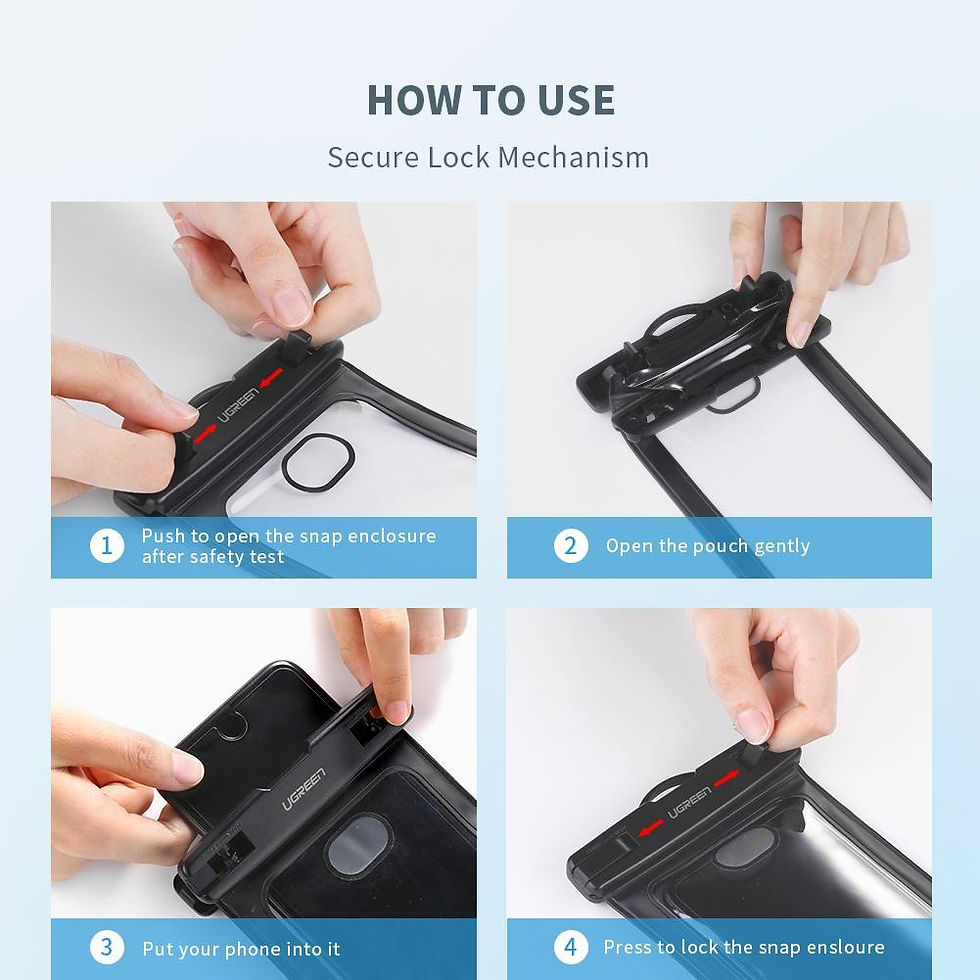 HOW TO USE

Secure Lock Mechanism

UGREEN

1 Push to open the snap enclosure after safety test

2 Open the pouch gently

UGREEN

3 Put your phone into it

UGREEN

4 Press to lock the snap ensloure