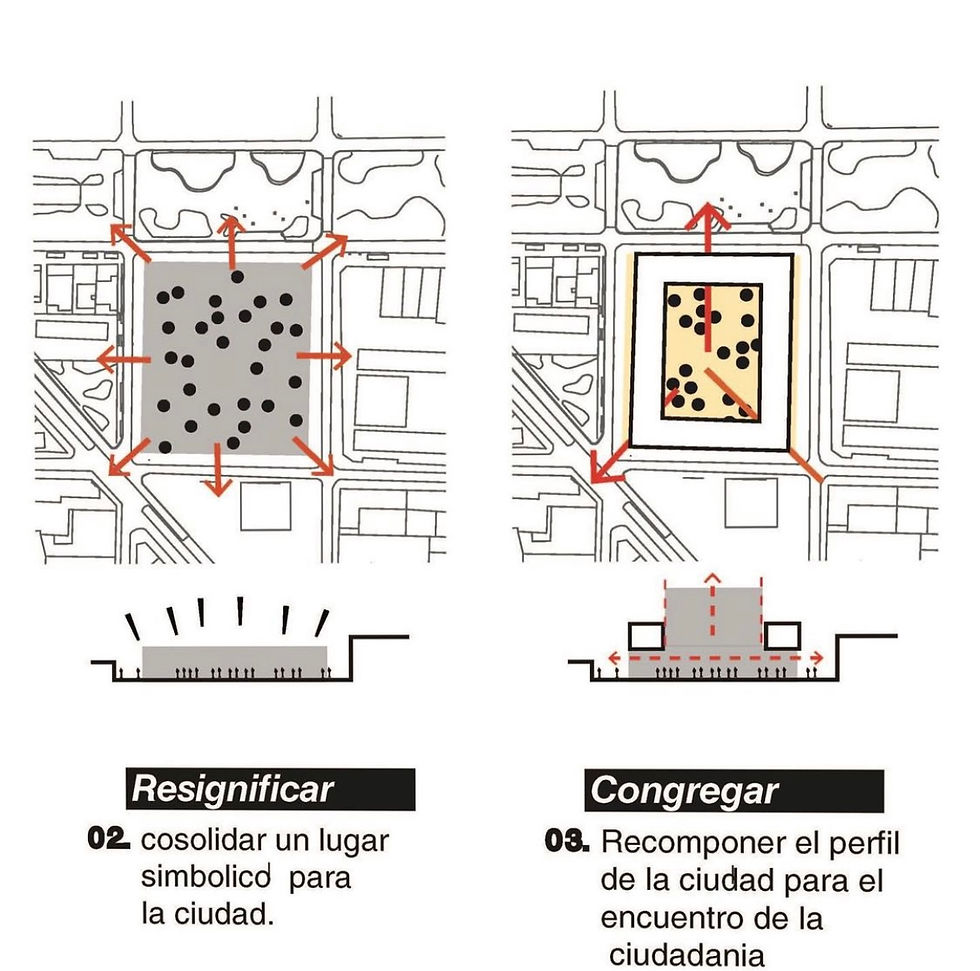 Resignificar

02. cosolidar un lugar simbolico para la ciudad.

Congregar

03. Recomponer el perfil de la ciudad para el encuentro de la ciudadania