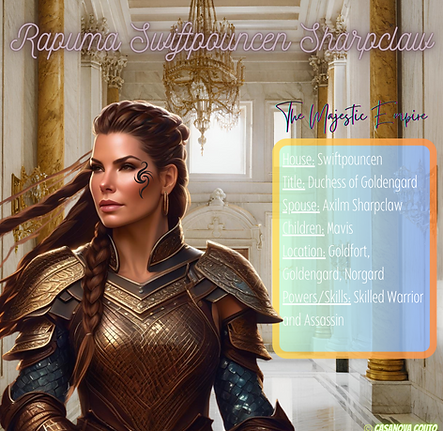 Rapuma Swiftpouncen Sharpclaw

The Majestic Empire

House: Swiftpouncen
Title: Duchess of Goldengard
Spouse: Axilm Sharpclaw
Children: Mavis
Location: Goldfort, Goldengard, Norgard
Powers/Skills: Skilled Warrior and Assassin

© CASANOVA COUTO