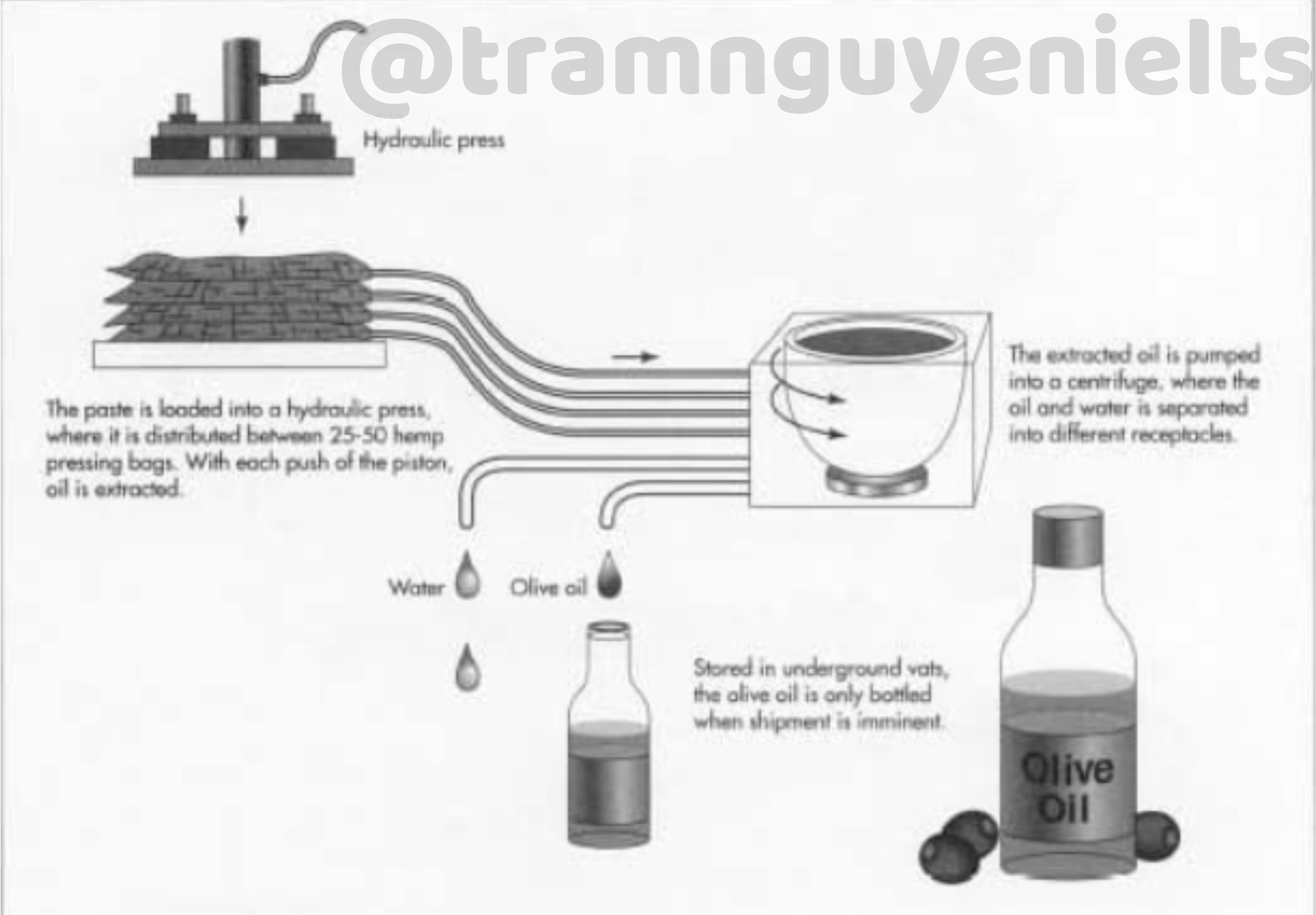 @tramnguyenielts

Hydraulic press

The paste is loaded into a hydraulic press, where it is distributed between 25-50 hemp pressing bags. With each push of the piston, oil is extracted.

The extracted oil is pumped into a centrifuge, where the oil and water is separated into different receptacles.

Water

Olive oil

Stored in underground vats, the olive oil is only bottled when shipment is imminent.

Olive Oil