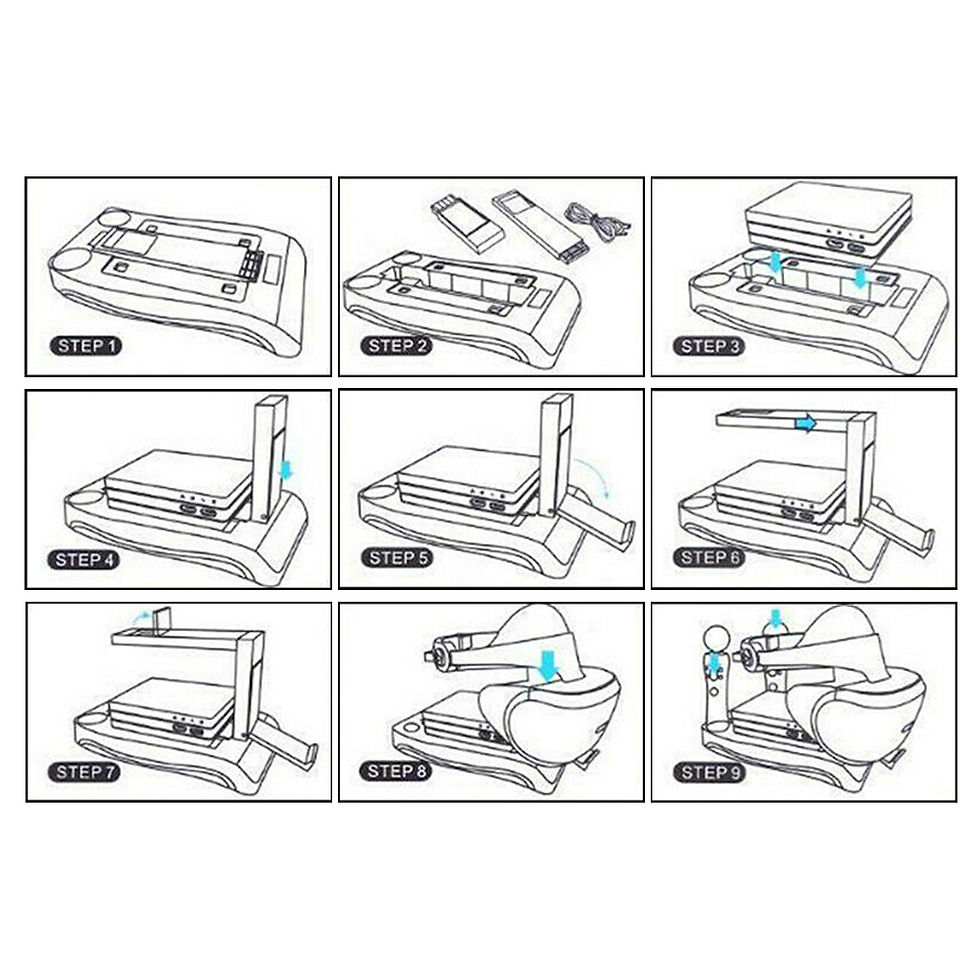 STEP 1

STEP 2

STEP 3

STEP 4

STEP 5

STEP 6

STEP 7

STEP 8

STEP 9