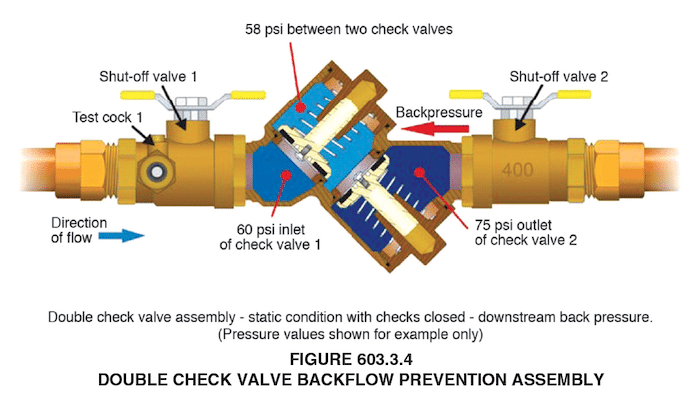 58 psi between two check valves

Shut-off valve 1

Shut-off valve 2

Test cock 1

Backpressure

400

Direction of flow

60 psi inlet of check valve 1

75 psi outlet of check valve 2

Double check valve assembly - static condition with checks closed - downstream back pressure. (Pressure values shown for example only)

FIGURE 603.3.4
DOUBLE CHECK VALVE BACKFLOW PREVENTION ASSEMBLY