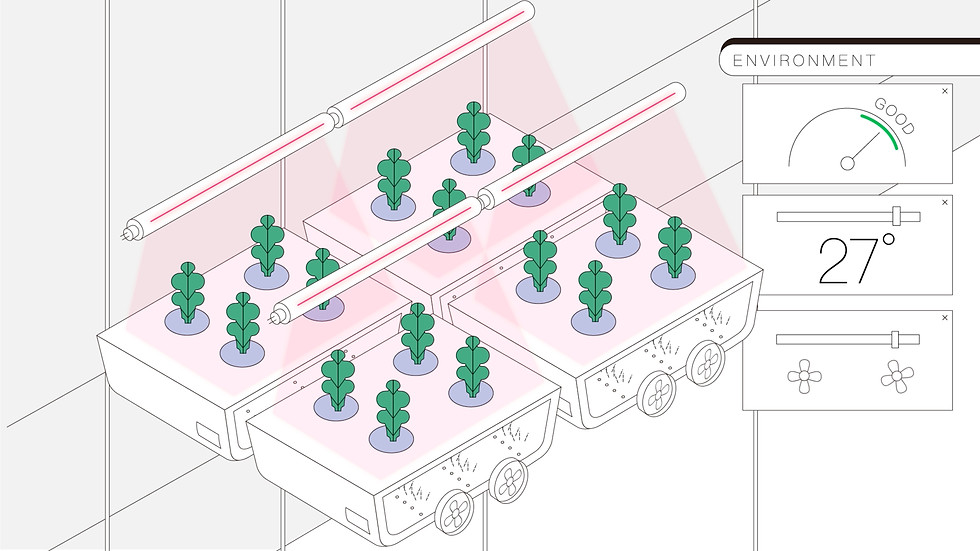 ENVIRONMENT

×

GOOD

×

27°

×