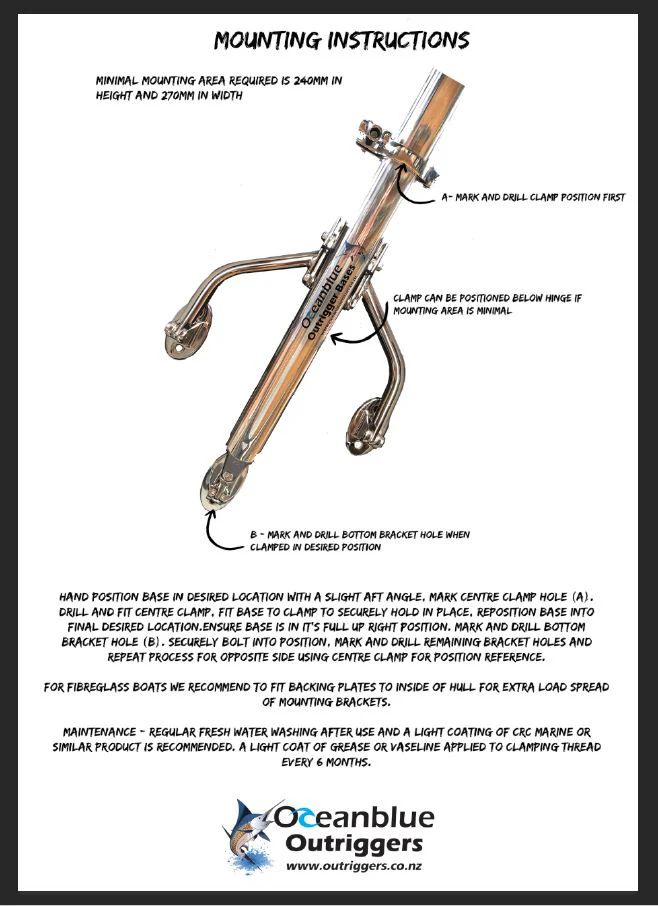 MOUNTING INSTRUCTIONS

MINIMAL MOUNTING AREA REQUIRED IS 240MM IN HEIGHT AND 270MM IN WIDTH

A- MARK AND DRILL CLAMP POSITION FIRST

Oceanblue Outrigger Bases

CLAMP CAN BE POSITIONED BELOW HINGE IF MOUNTING AREA IS MINIMAL

B - MARK AND DRILL BOTTOM BRACKET HOLE WHEN CLAMPED IN DESIRED POSITION

HAND POSITION BASE IN DESIRED LOCATION WITH A SLIGHT AFT ANGLE, MARK CENTRE CLAMP HOLE (A). DRILL AND FIT CENTRE CLAMP, FIT BASE TO CLAMP TO SECURELY HOLD IN PLACE, REPOSITION BASE INTO FINAL DESIRED LOCATION.ENSURE BASE IS IN IT'S FULL UP RIGHT POSITION. MARK AND DRILL BOTTOM BRACKET HOLE (B). SECURELY BOLT INTO POSITION, MARK AND DRILL REMAINING BRACKET HOLES AND REPEAT PROCESS FOR OPPOSITE SIDE USING CENTRE CLAMP FOR POSITION REFERENCE.

FOR FIBREGLASS BOATS WE RECOMMEND TO FIT BACKING PLATES TO INSIDE OF HULL FOR EXTRA LOAD SPREAD OF MOUNTING BRACKETS.

MAINTENANCE - REGULAR FRESH WATER WASHING AFTER USE AND A LIGHT COATING OF CRC MARINE OR SIMILAR PRODUCT IS RECOMMENDED. A LIGHT COAT OF GREASE OR VASELINE APPLIED TO CLAMPING THREAD EVERY 6 MONTHS.

Oceanblue Outriggers
www.outriggers.co.nz