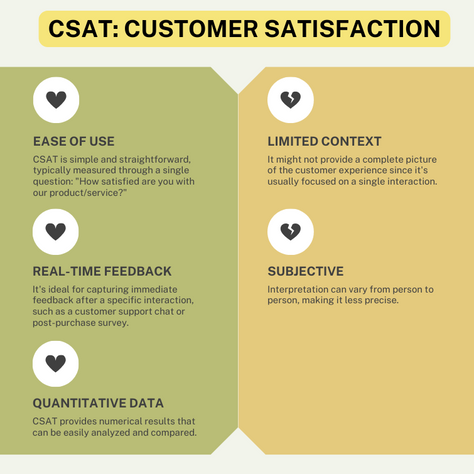 CSAT: CUSTOMER SATISFACTION

EASE OF USE

CSAT is simple and straightforward, typically measured through a single question: "How satisfied are you with our product/service?"

REAL-TIME FEEDBACK

It's ideal for capturing immediate feedback after a specific interaction, such as a customer support chat or post-purchase survey.

QUANTITATIVE DATA

CSAT provides numerical results that can be easily analyzed and compared.

LIMITED CONTEXT

It might not provide a complete picture of the customer experience since it's usually focused on a single interaction.

SUBJECTIVE

Interpretation can vary from person to person, making it less precise.