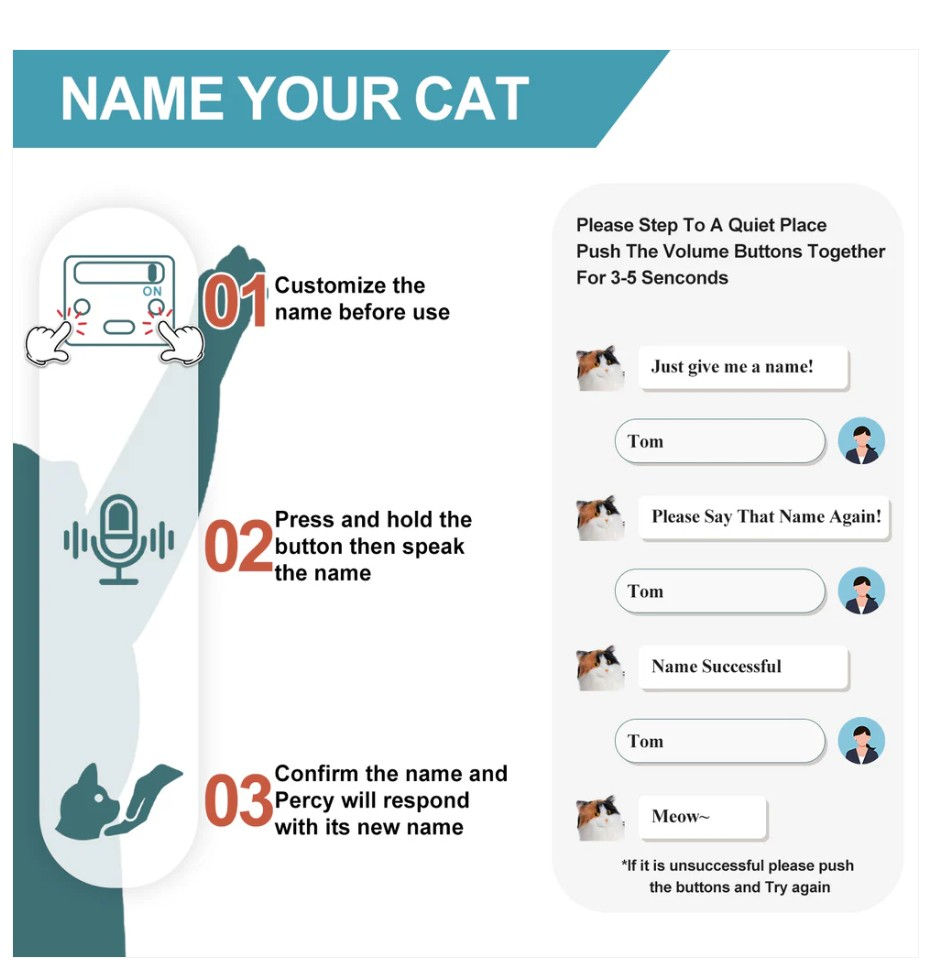 NAME YOUR CAT

ON

01 Customize the name before use

02 Press and hold the button then speak the name

03 Confirm the name and Percy will respond with its new name

Please Step To A Quiet Place
Push The Volume Buttons Together
For 3-5 Senconds

Just give me a name!

Tom

Please Say That Name Again!

Tom

Name Successful

Tom

Meow~

*If it is unsuccessful please push the buttons and Try again