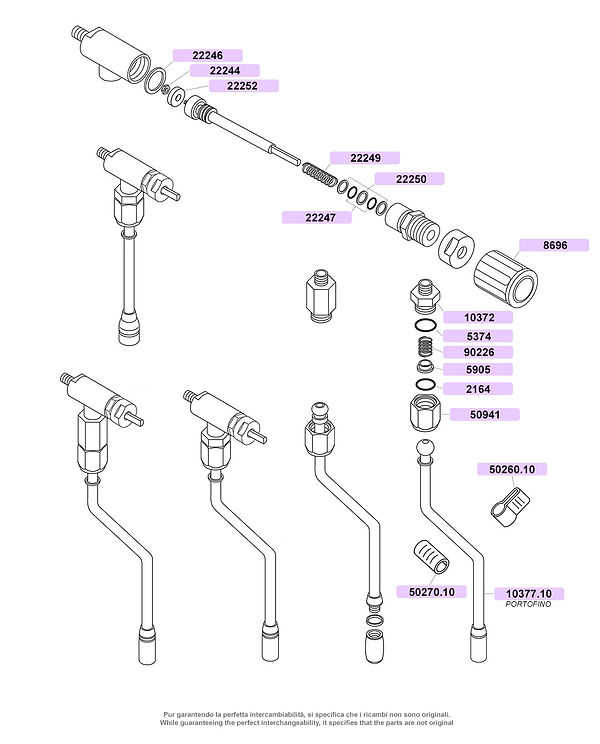 22246

22244

22252

22249

22250

22247

8696

10372

5374

90226

5905

2164

50941

50260.10

50270.10

10377.10
PORTOFINO

Pur garantendo la perfetta intercambiabilità, si specifica che i ricambi non sono originali.
While guaranteeing the perfect interchangeability, it specifies that the parts are not original