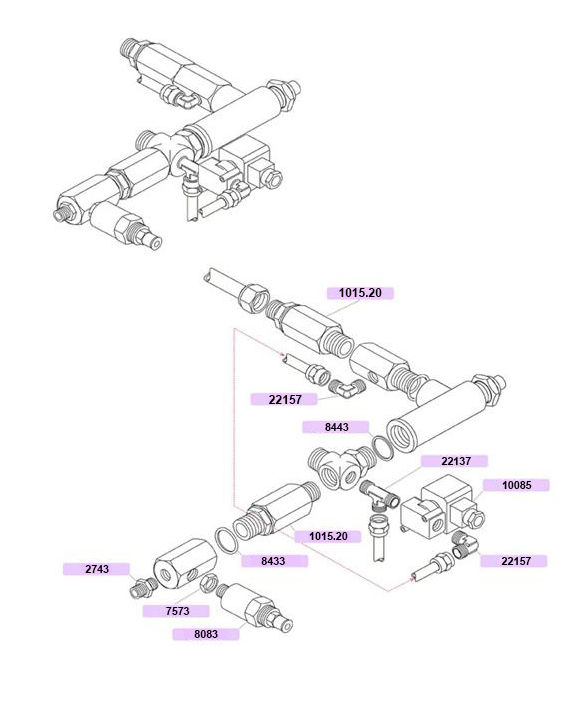 1015.20

22157

8443

22137

10085

1015.20

8433

22157

2743

7573

8083