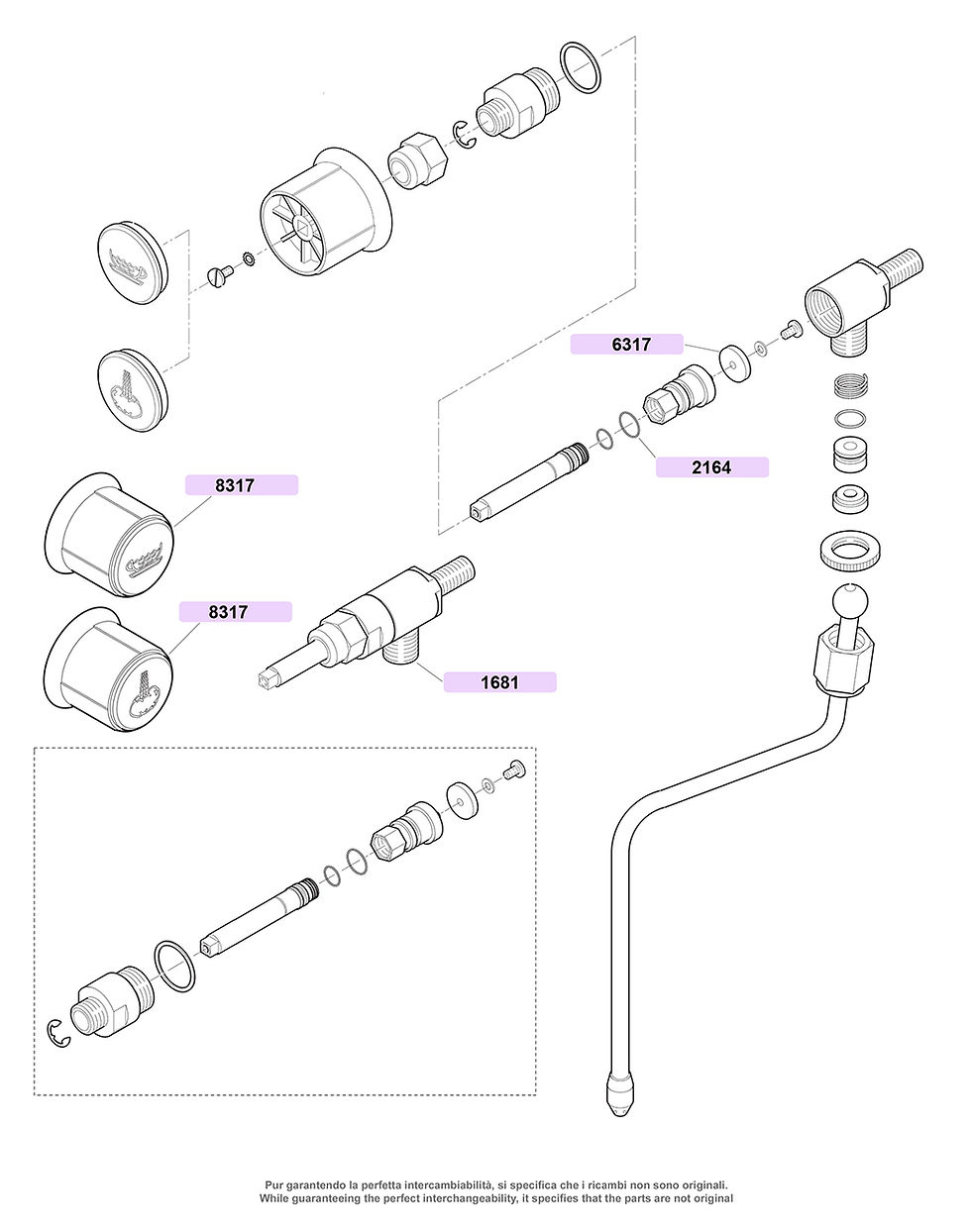 6317

2164

8317

8317

1681

Pur garantendo la perfetta intercambiabilità, si specifica che i ricambi non sono originali.
While guaranteeing the perfect interchangeability, it specifies that the parts are not original