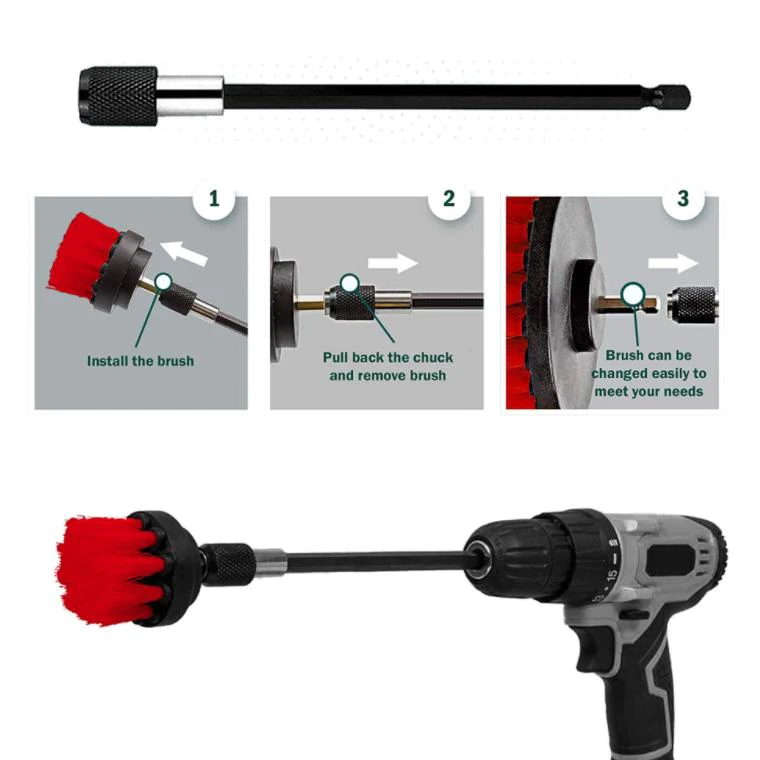 1

Install the brush

2

Pull back the chuck and remove brush

3

Brush can be changed easily to meet your needs

15