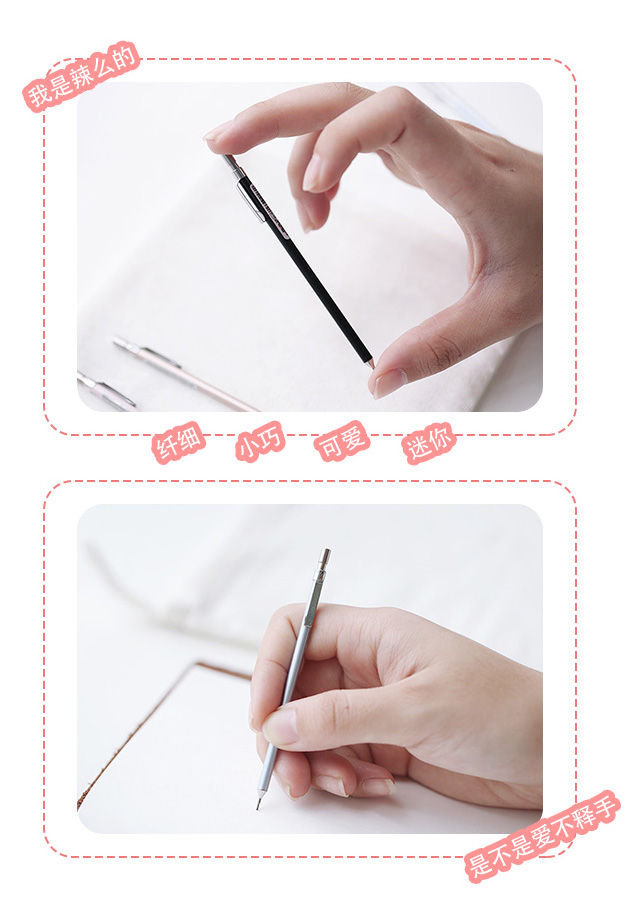 我是辣么的

纤细 小巧 可爱 迷你

是不是爱不释手