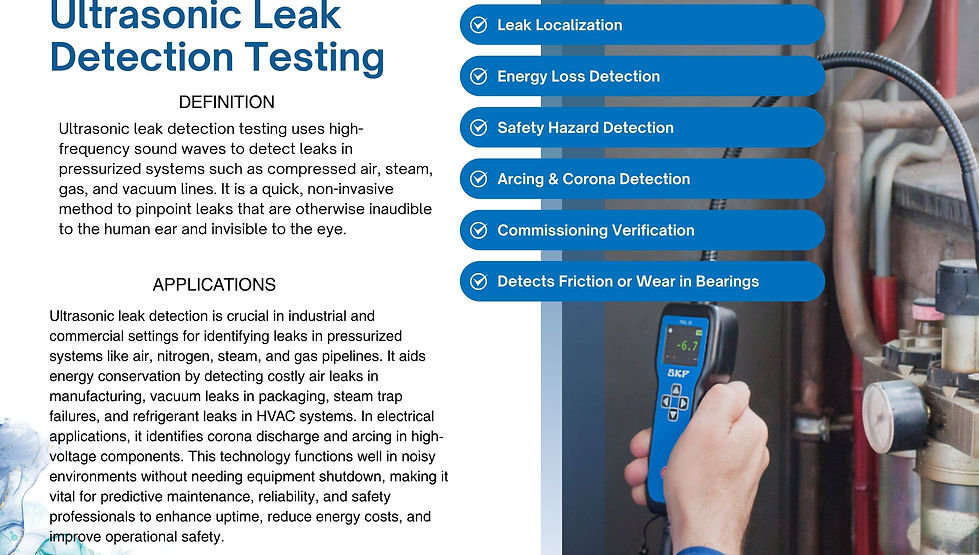 Ultrasonic Leak Detection Testing

DEFINITION

Ultrasonic leak detection testing uses high-frequency sound waves to detect leaks in pressurized systems such as compressed air, steam, gas, and vacuum lines. It is a quick, non-invasive method to pinpoint leaks that are otherwise inaudible to the human ear and invisible to the eye.

APPLICATIONS

Ultrasonic leak detection is crucial in industrial and commercial settings for identifying leaks in pressurized systems like air, nitrogen, steam, and gas pipelines. It aids energy conservation by detecting costly air leaks in manufacturing, vacuum leaks in packaging, steam trap failures, and refrigerant leaks in HVAC systems. In electrical applications, it identifies corona discharge and arcing in high-voltage components. This technology functions well in noisy environments without needing equipment shutdown, making it vital for predictive maintenance, reliability, and safety professionals to enhance uptime, reduce energy costs, and improve operational safety.

Leak Localization

Energy Loss Detection

Safety Hazard Detection

Arcing & Corona Detection

Commissioning Verification

Detects Friction or Wear in Bearings

-6.7

SKF