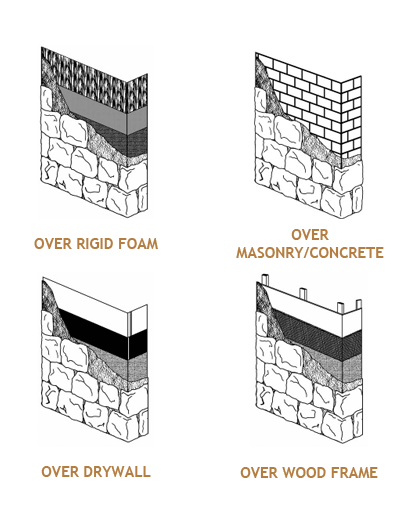 OVER RIGID FOAM

OVER MASONRY/CONCRETE

OVER DRYWALL

OVER WOOD FRAME