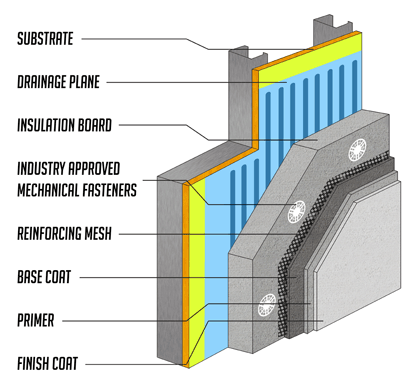 SUBSTRATE
DRAINAGE PLANE
INSULATION BOARD
INDUSTRY APPROVED MECHANICAL FASTENERS
REINFORCING MESH
BASE COAT
PRIMER
FINISH COAT