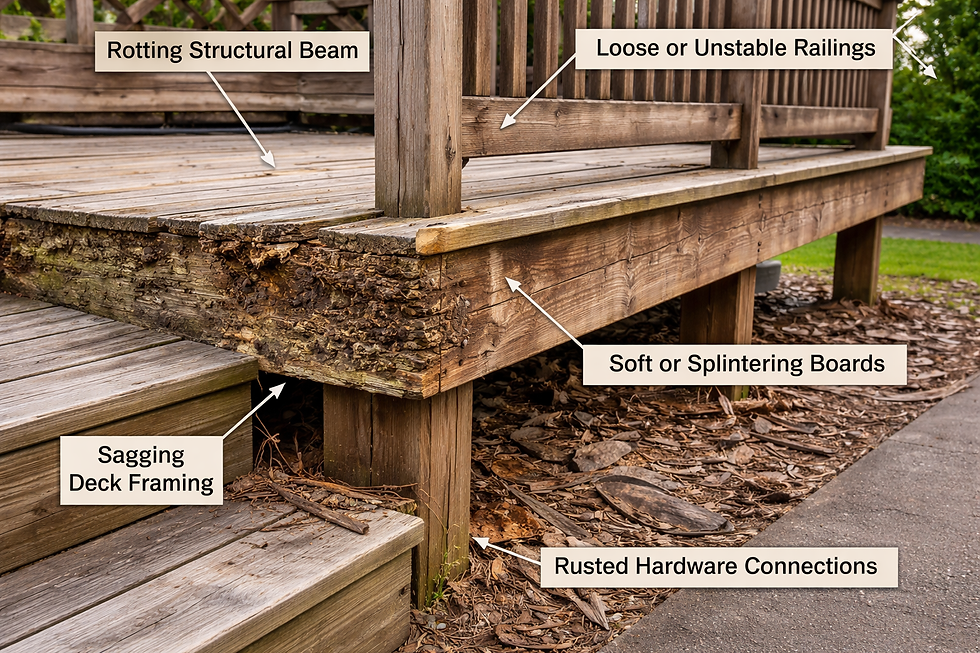 Rotting Structural Beam

Loose or Unstable Railings

Soft or Splintering Boards

Sagging Deck Framing

Rusted Hardware Connections