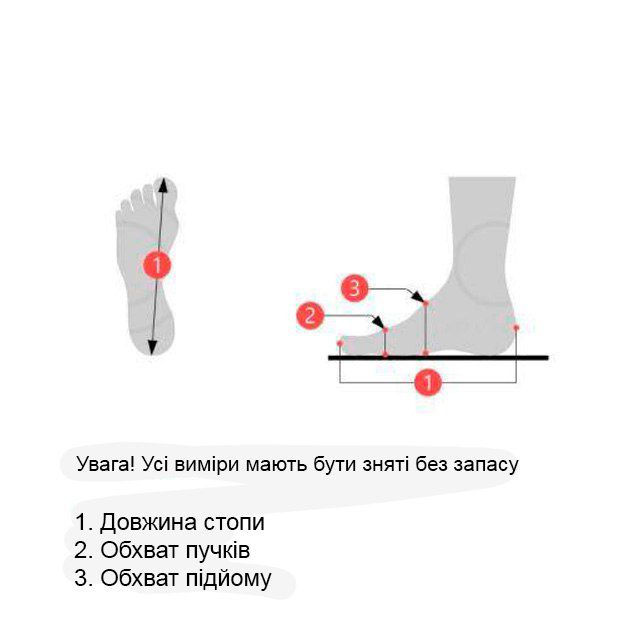 1

3

2

1

Увага! Усі виміри мають бути зняті без запасу

1. Довжина стопи
2. Обхват пучків
3. Обхват підйому