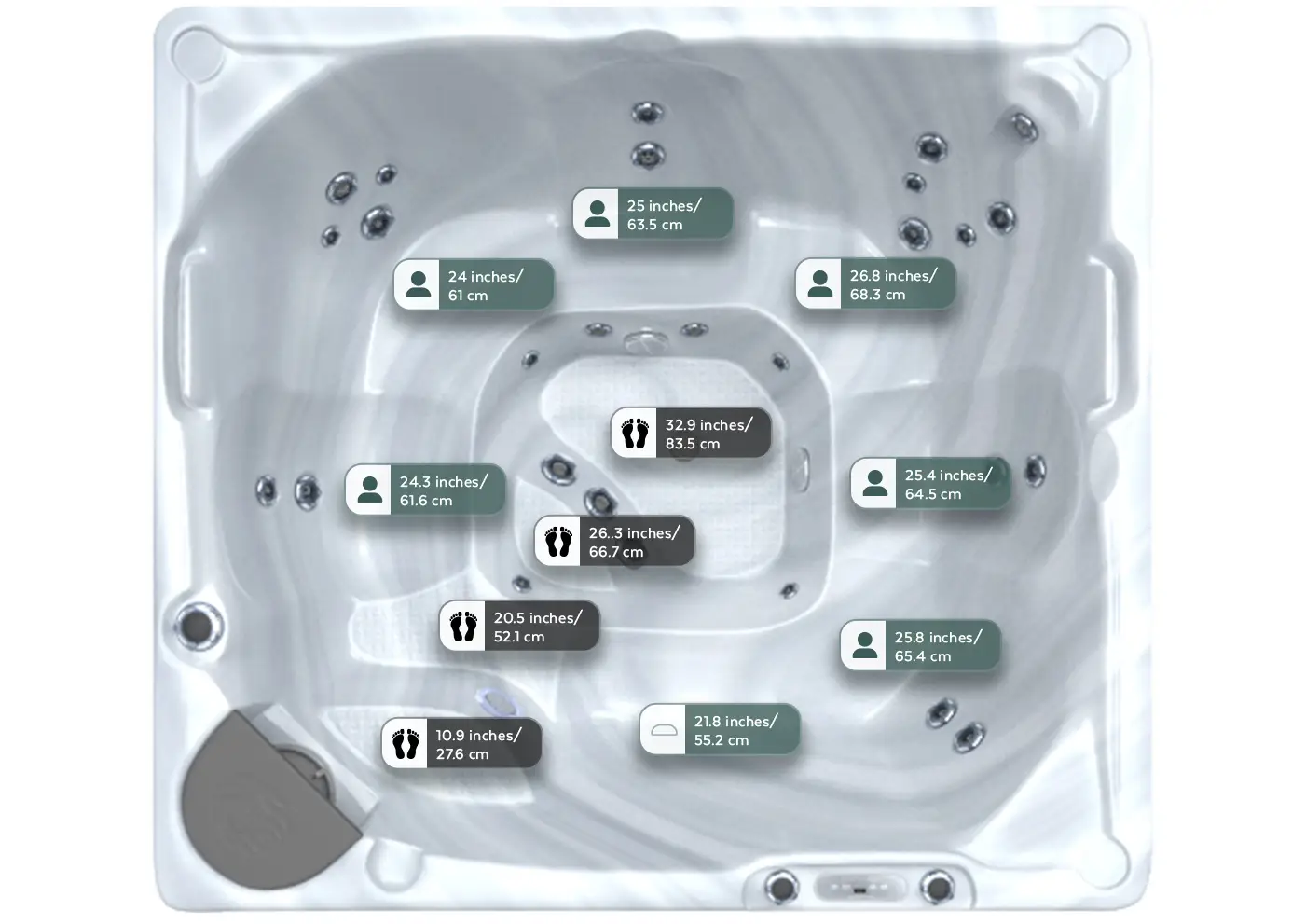 25 inches/ 63.5 cm

24 inches/ 61 cm

26.8 inches/ 68.3 cm

32.9 inches/ 83.5 cm

24.3 inches/ 61.6 cm

25.4 inches/ 64.5 cm

26..3 inches/ 66.7 cm

20.5 inches/ 52.1 cm

25.8 inches/ 65.4 cm

10.9 inches/ 27.6 cm

21.8 inches/ 55.2 cm