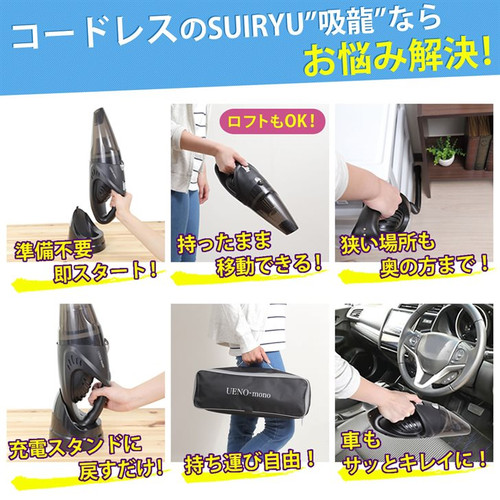 コードレスのSUIRYU"吸龍"なら
お悩み解決!

準備不要
即スタート!

ロフトもOK!

持ったまま
移動できる!

狭い場所も
奥の方まで!

充電スタンドに
戻すだけ!

UENO-mono

持ち運び自由!

車も
サッとキレイに!