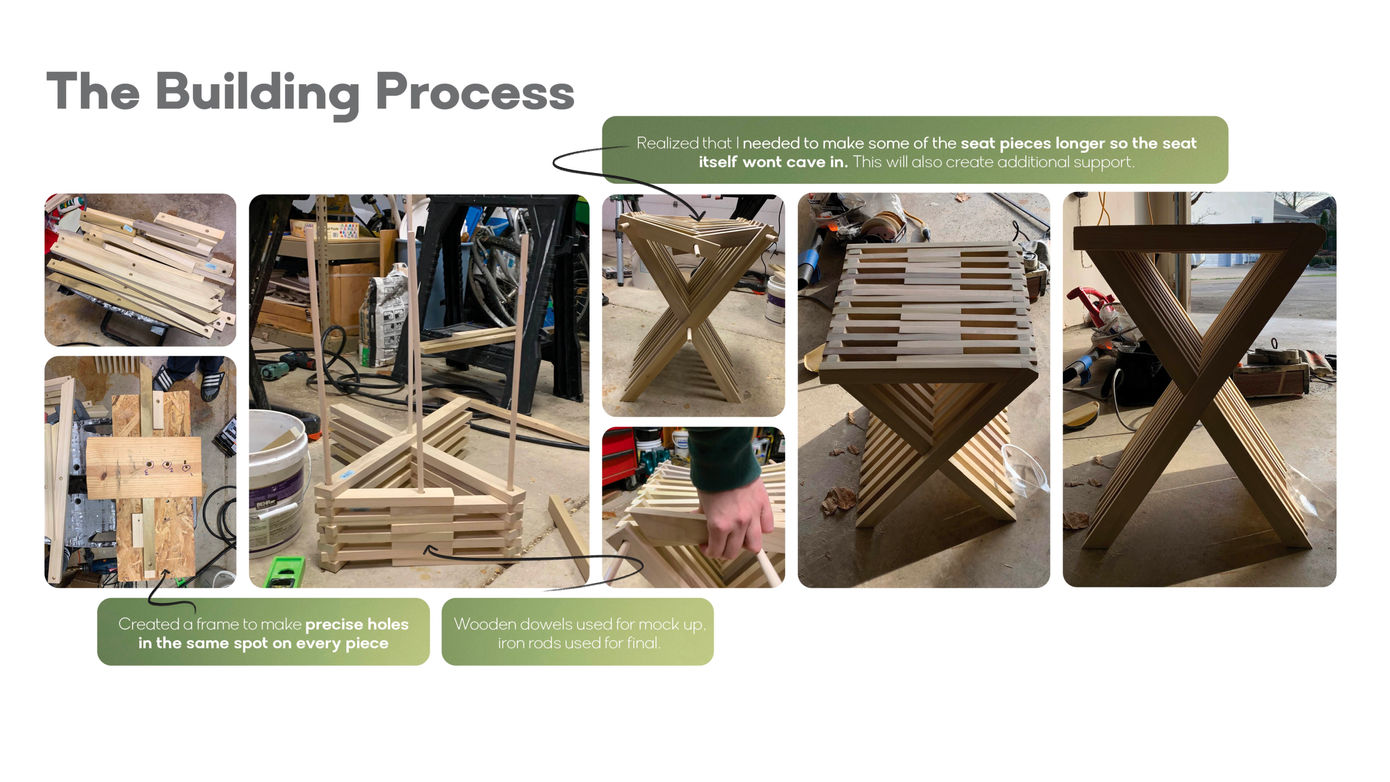 The Building Process

Realized that I needed to make some of the seat pieces longer so the seat itself wont cave in. This will also create additional support.

Created a frame to make precise holes in the same spot on every piece

Wooden dowels used for mock up, iron rods used for final.