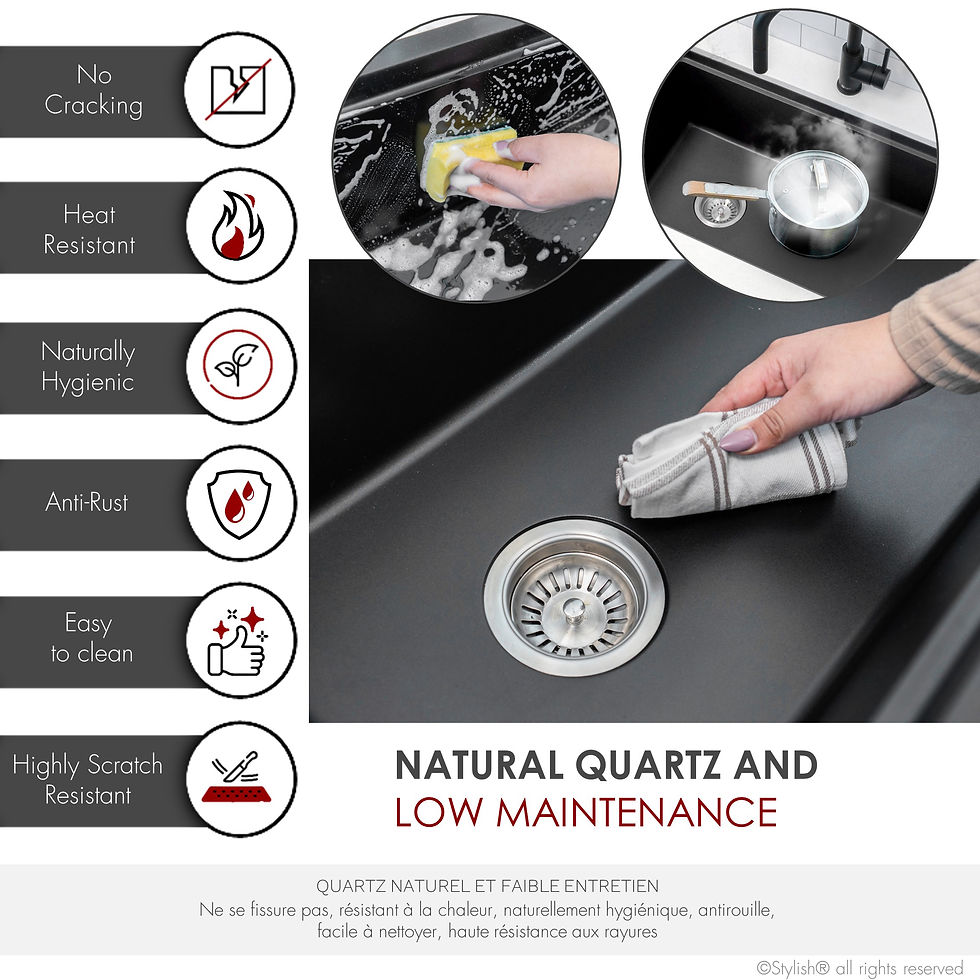 No Cracking

Heat Resistant

Naturally Hygienic

Anti-Rust

Easy to clean

Highly Scratch Resistant

NATURAL QUARTZ AND
LOW MAINTENANCE

QUARTZ NATUREL ET FAIBLE ENTRETIEN
Ne se fissure pas, résistant à la chaleur, naturellement hygiénique, antirouille, facile à nettoyer, haute résistance aux rayures

©Stylish® all rights reserved