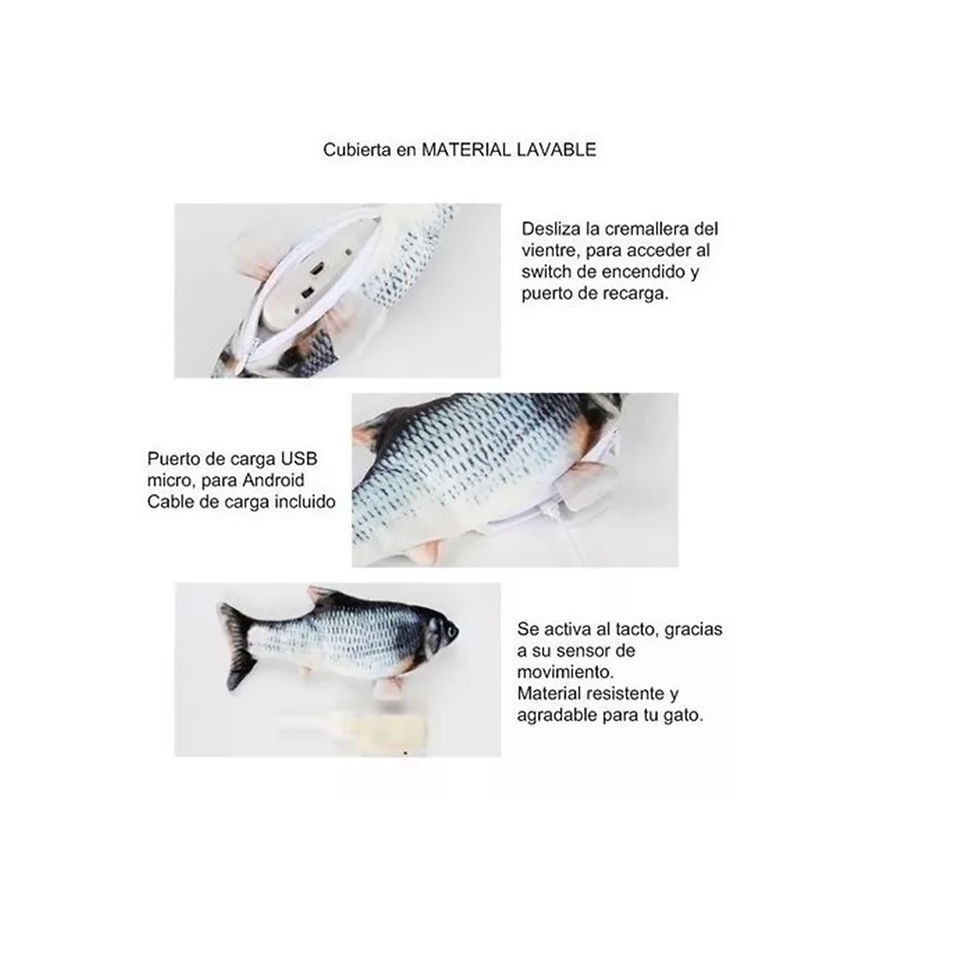 Cubierta en MATERIAL LAVABLE

Desliza la cremallera del vientre, para acceder al switch de encendido y puerto de recarga.

Puerto de carga USB micro, para Android
Cable de carga incluido

Se activa al tacto, gracias a su sensor de movimiento.
Material resistente y agradable para tu gato.