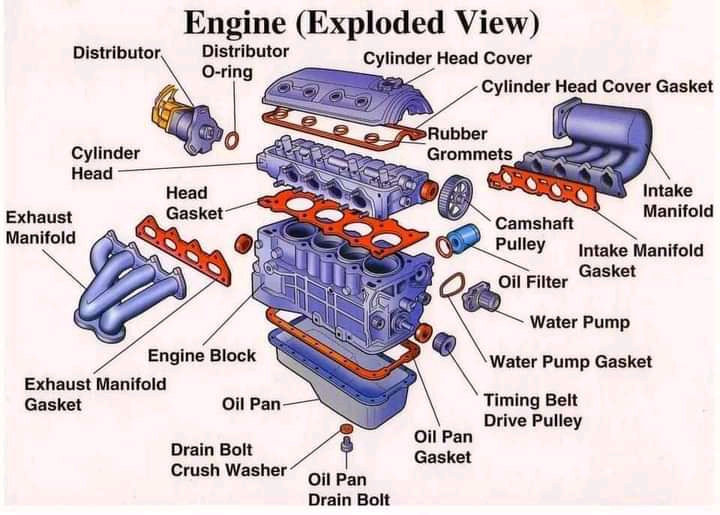 Engine (Exploded View)

Distributor

Distributor O-ring

Cylinder Head Cover

Cylinder Head Cover Gasket

Rubber Grommets

Cylinder Head

Head Gasket

Exhaust Manifold

Intake Manifold

Camshaft Pulley

Intake Manifold Gasket

Oil Filter

Water Pump

Water Pump Gasket

Engine Block

Exhaust Manifold Gasket

Oil Pan

Timing Belt Drive Pulley

Oil Pan Gasket

Drain Bolt Crush Washer

Oil Pan Drain Bolt