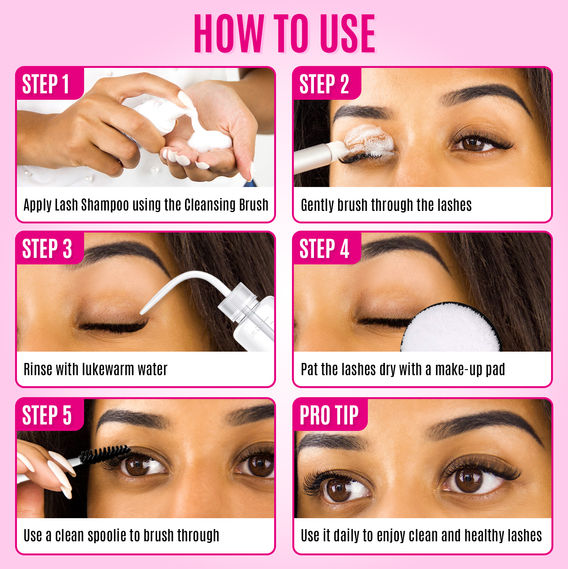 HOW TO USE

STEP 1
Apply Lash Shampoo using the Cleansing Brush

STEP 2
Gently brush through the lashes

STEP 3
Rinse with lukewarm water

STEP 4
Pat the lashes dry with a make-up pad

STEP 5
Use a clean spoolie to brush through

PRO TIP
Use it daily to enjoy clean and healthy lashes