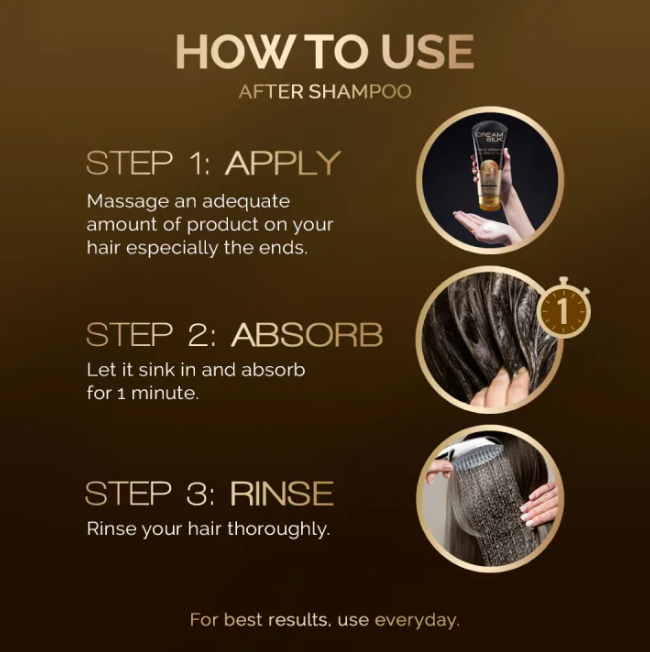 HOW TO USE
AFTER SHAMPOO

STEP 1: APPLY
Massage an adequate amount of product on your hair especially the ends.

CREAM SILK

STEP 2: ABSORB
Let it sink in and absorb for 1 minute.

1

STEP 3: RINSE
Rinse your hair thoroughly.

For best results, use everyday.