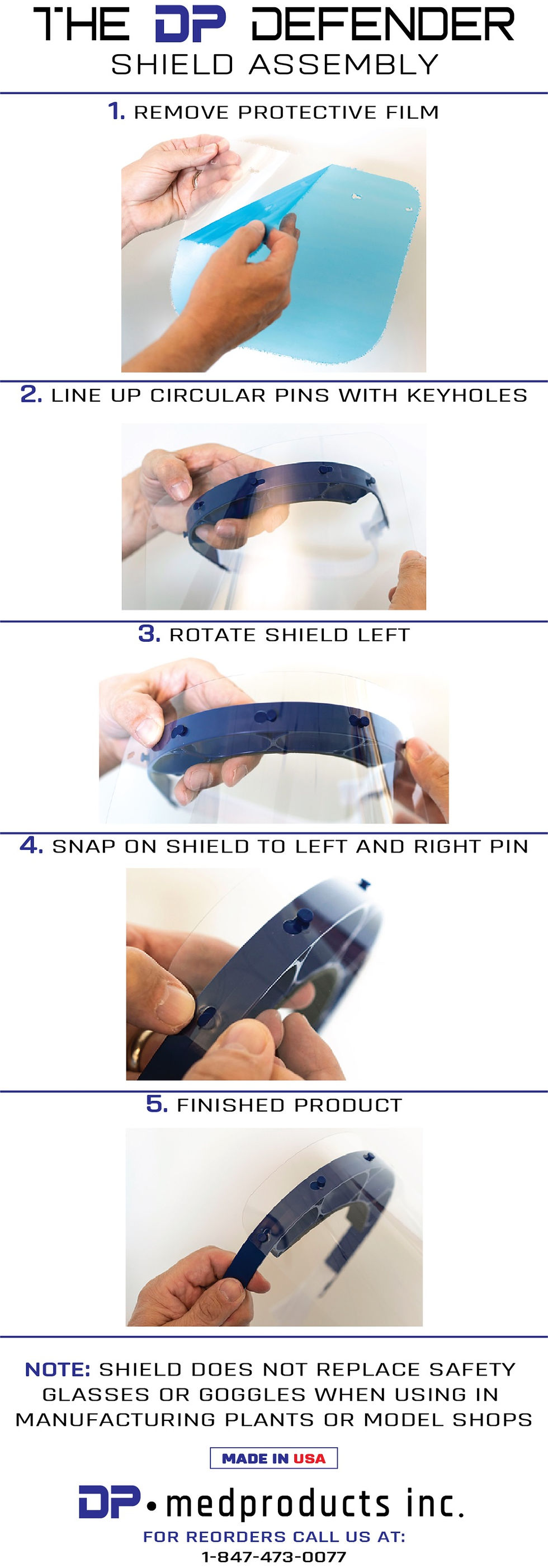 THE DP DEFENDER
SHIELD ASSEMBLY

1. REMOVE PROTECTIVE FILM

2. LINE UP CIRCULAR PINS WITH KEYHOLES

3. ROTATE SHIELD LEFT

4. SNAP ON SHIELD TO LEFT AND RIGHT PIN

5. FINISHED PRODUCT

NOTE: SHIELD DOES NOT REPLACE SAFETY GLASSES OR GOGGLES WHEN USING IN MANUFACTURING PLANTS OR MODEL SHOPS

MADE IN USA

DP • medproducts inc.
FOR REORDERS CALL US AT:
1-847-473-0077