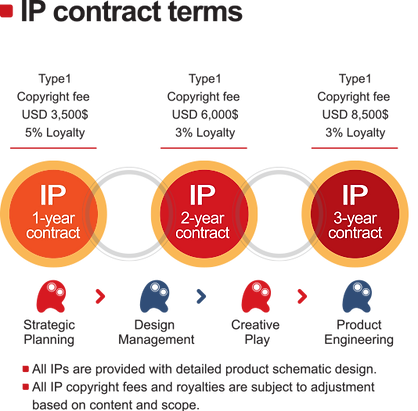 IP contract terms

Type1
Copyright fee
USD 3,500$
5% Loyalty

Type1
Copyright fee
USD 6,000$
3% Loyalty

Type1
Copyright fee
USD 8,500$
3% Loyalty

IP
1-year contract

IP
2-year contract

IP
3-year contract

Strategic Planning

Design Management

Creative Play

Product Engineering

All IPs are provided with detailed product schematic design.

All IP copyright fees and royalties are subject to adjustment based on content and scope.