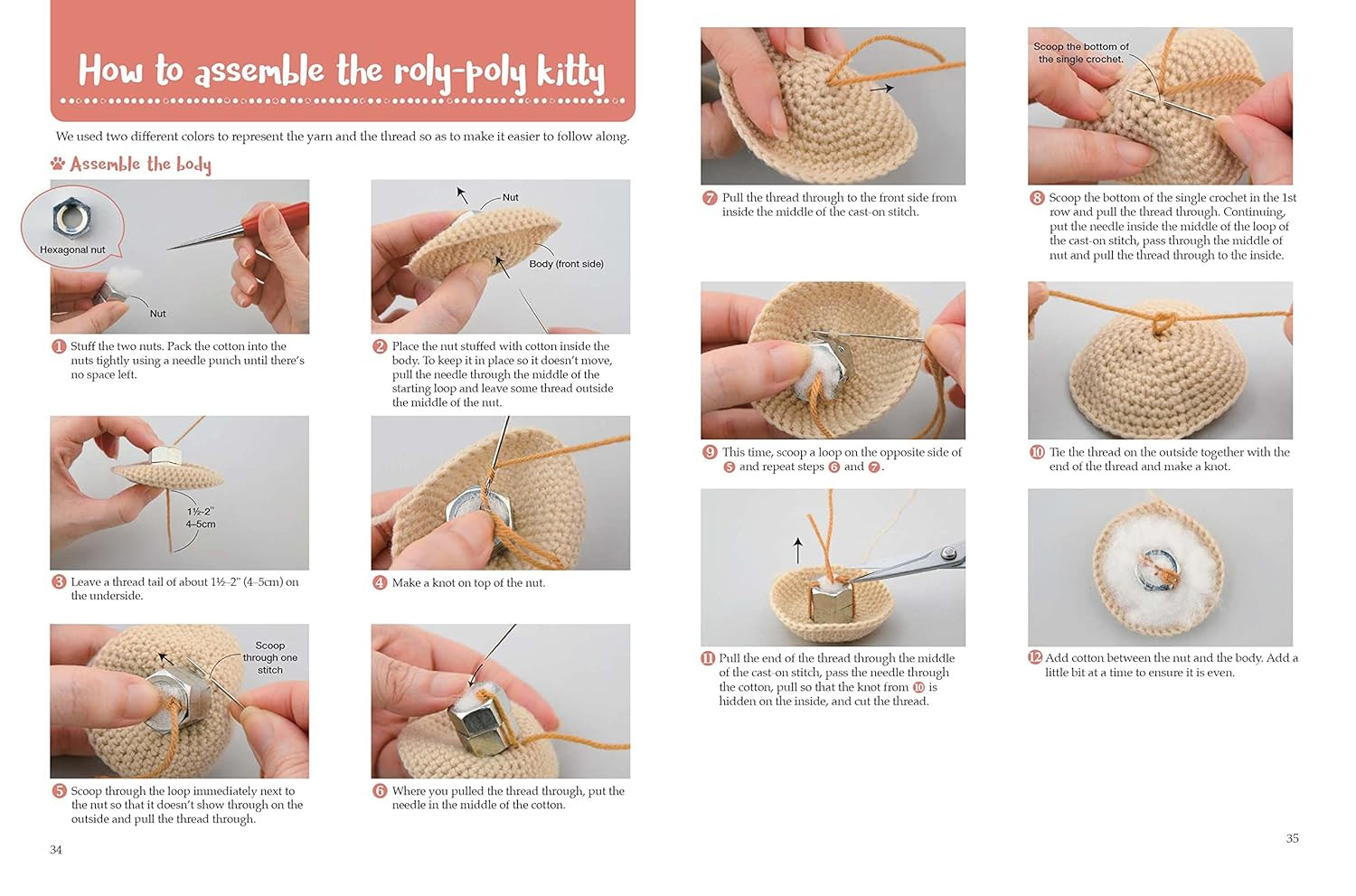 How to assemble the roly-poly kitty

We used two different colors to represent the yarn and the thread so as to make it easier to follow along.

Assemble the body

Hexagonal nut

Nut

1 Stuff the two nuts. Pack the cotton into the nuts tightly using a needle punch until there's no space left.

Nut

Body (front side)

2 Place the nut stuffed with cotton inside the body. To keep it in place so it doesn't move, pull the needle through the middle of the starting loop and leave some thread outside the middle of the nut.

1½–2"
4–5cm

3 Leave a thread tail of about 1½–2" (4–5cm) on the underside.

4 Make a knot on top of the nut.

Scoop through one stitch

5 Scoop through the loop immediately next to the nut so that it doesn't show through on the outside and pull the thread through.

6 Where you pulled the thread through, put the needle in the middle of the cotton.

34

7 Pull the thread through to the front side from inside the middle of the cast-on stitch.

Scoop the bottom of the single crochet.

8 Scoop the bottom of the single crochet in the 1st row and pull the thread through. Continuing, put the needle inside the middle of the loop of the cast-on stitch, pass through the middle of nut and pull the thread through to the inside.

9 This time, scoop a loop on the opposite side of 5 and repeat steps 6 and 7.

10 Tie the thread on the outside together with the end of the thread and make a knot.

11 Pull the end of the thread through the middle of the cast-on stitch, pass the needle through the cotton, pull so that the knot from 10 is hidden on the inside, and cut the thread.

12 Add cotton between the nut and the body. Add a little bit at a time to ensure it is even.

35