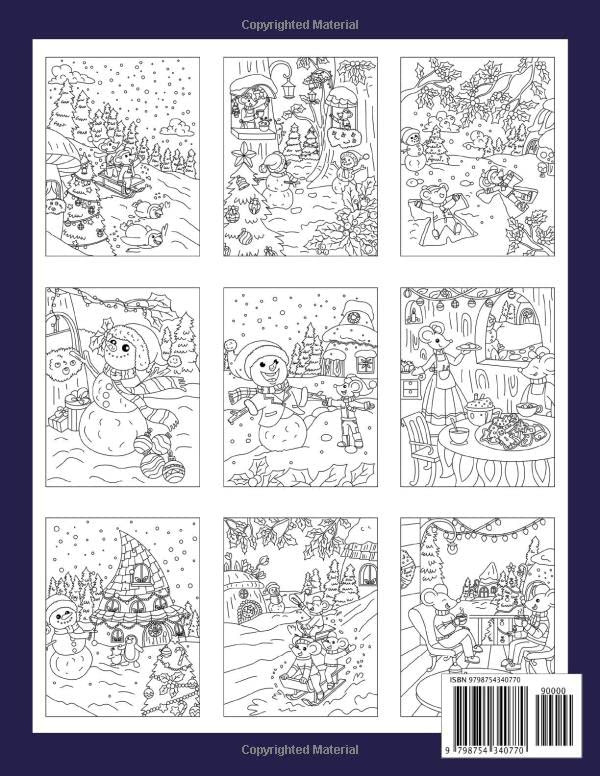 Copyrighted Material

ISBN 9798754340770

90000

9 798754 340770

Copyrighted Material