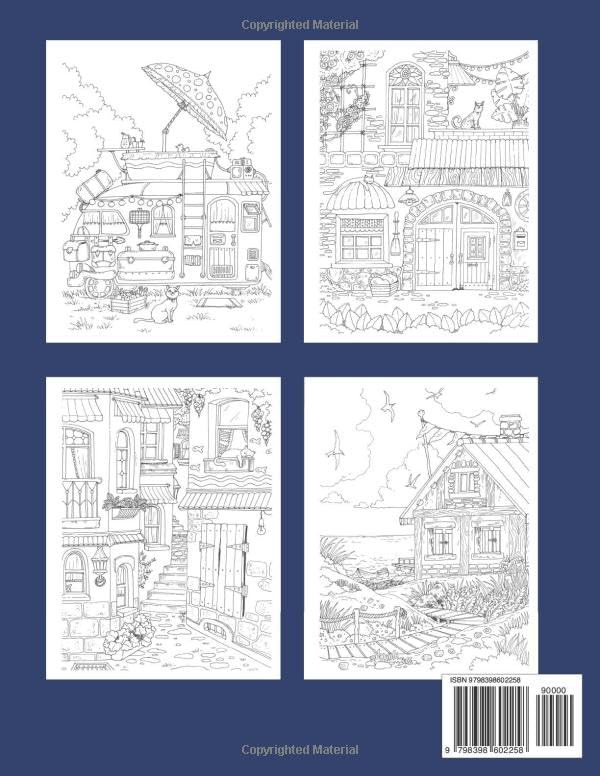 Copyrighted Material

ISBN 9798398602258

90000

9 798398 602258

Copyrighted Material