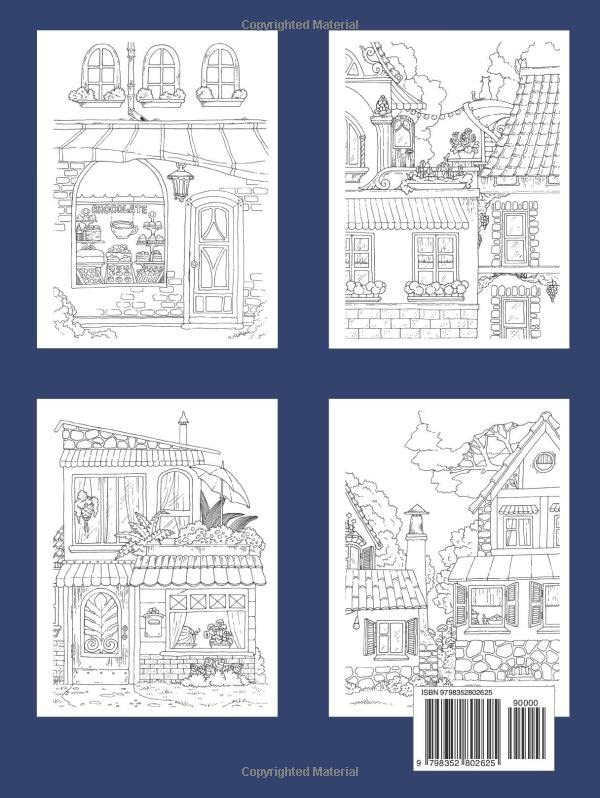 Copyrighted Material

CHOCOLATE

ISBN 9798352802625

90000

9 798352 802625

Copyrighted Material