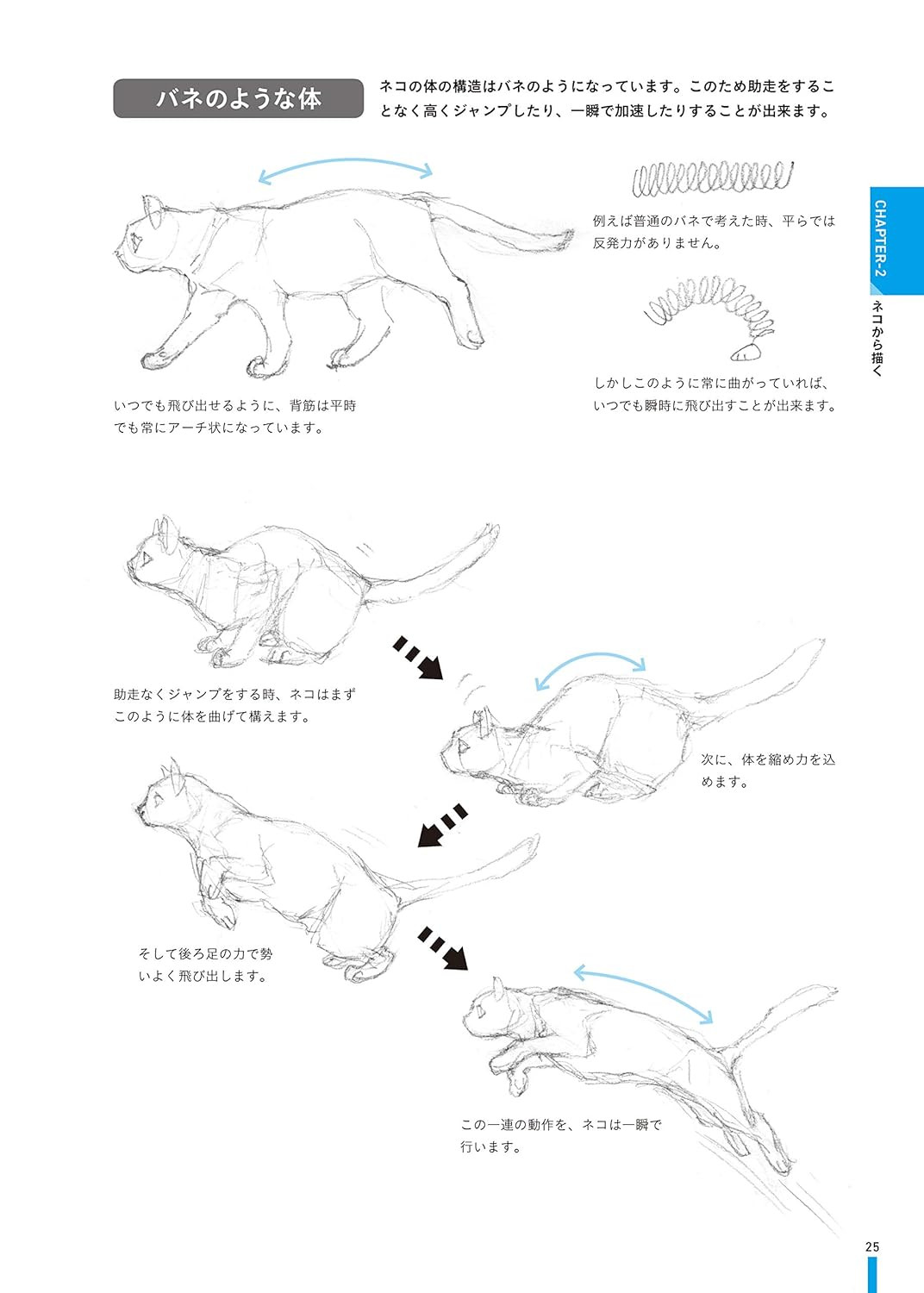 バネのような体

ネコの体の構造はバネのようになっています。このため助走をすることなく高くジャンプしたり、一瞬で加速したりすることが出来ます。

CHAPTER-2

ネコから描く

例えば普通のバネで考えた時、平らでは反発力がありません。

しかしこのように常に曲がっていれば、いつでも瞬時に飛び出すことが出来ます。

いつでも飛び出せるように、背筋は平時でも常にアーチ状になっています。

助走なくジャンプをする時、ネコはまずこのように体を曲げて構えます。

次に、体を縮め力を込めます。

そして後ろ足の力で勢いよく飛び出します。

この一連の動作を、ネコは一瞬で行います。

25