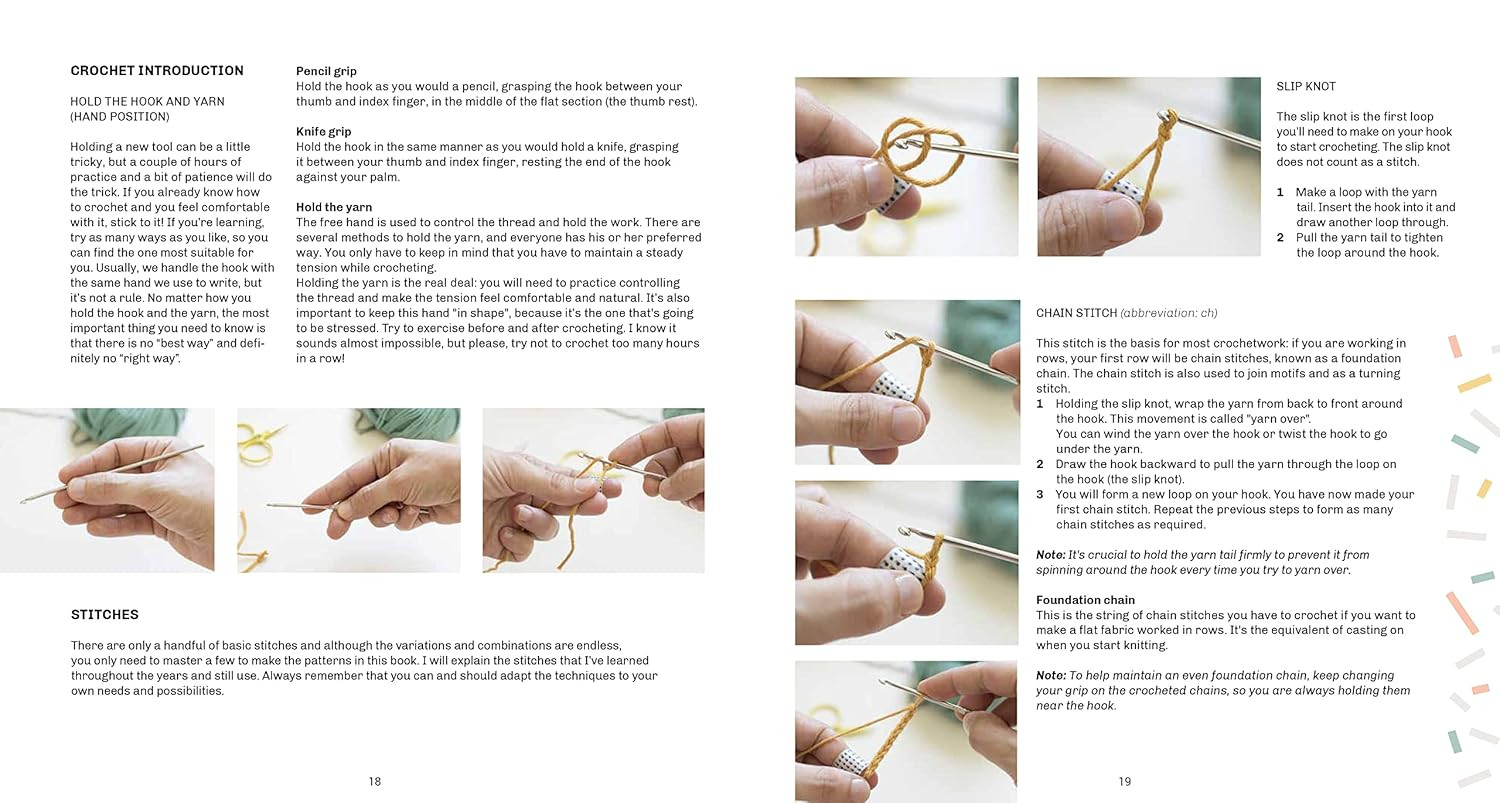 CROCHET INTRODUCTION

HOLD THE HOOK AND YARN (HAND POSITION)

Holding a new tool can be a little tricky, but a couple of hours of practice and a bit of patience will do the trick. If you already know how to crochet and you feel comfortable with it, stick to it! If you're learning, try as many ways as you like, so you can find the one most suitable for you. Usually, we handle the hook with the same hand we use to write, but it's not a rule. No matter how you hold the hook and the yarn, the most important thing you need to know is that there is no "best way" and definitely no "right way".

Pencil grip
Hold the hook as you would a pencil, grasping the hook between your thumb and index finger, in the middle of the flat section (the thumb rest).

Knife grip
Hold the hook in the same manner as you would hold a knife, grasping it between your thumb and index finger, resting the end of the hook against your palm.

Hold the yarn
The free hand is used to control the thread and hold the work. There are several methods to hold the yarn, and everyone has his or her preferred way. You only have to keep in mind that you have to maintain a steady tension while crocheting.
Holding the yarn is the real deal: you will need to practice controlling the thread and make the tension feel comfortable and natural. It's also important to keep this hand "in shape", because it's the one that's going to be stressed. Try to exercise before and after crocheting. I know it sounds almost impossible, but please, try not to crochet too many hours in a row!

STITCHES

There are only a handful of basic stitches and although the variations and combinations are endless, you only need to master a few to make the patterns in this book. I will explain the stitches that I've learned throughout the years and still use. Always remember that you can and should adapt the techniques to your own needs and possibilities.

18

SLIP KNOT

The slip knot is the first loop you'll need to make on your hook to start crocheting. The slip knot does not count as a stitch.

1 Make a loop with the yarn tail. Insert the hook into it and draw another loop through.
2 Pull the yarn tail to tighten the loop around the hook.

CHAIN STITCH (abbreviation: ch)

This stitch is the basis for most crochetwork: if you are working in rows, your first row will be chain stitches, known as a foundation chain. The chain stitch is also used to join motifs and as a turning stitch.
1 Holding the slip knot, wrap the yarn from back to front around the hook. This movement is called "yarn over". You can wind the yarn over the hook or twist the hook to go under the yarn.
2 Draw the hook backward to pull the yarn through the loop on the hook (the slip knot).
3 You will form a new loop on your hook. You have now made your first chain stitch. Repeat the previous steps to form as many chain stitches as required.

Note: It's crucial to hold the yarn tail firmly to prevent it from spinning around the hook every time you try to yarn over.

Foundation chain
This is the string of chain stitches you have to crochet if you want to make a flat fabric worked in rows. It's the equivalent of casting on when you start knitting.

Note: To help maintain an even foundation chain, keep changing your grip on the crocheted chains, so you are always holding them near the hook.

19