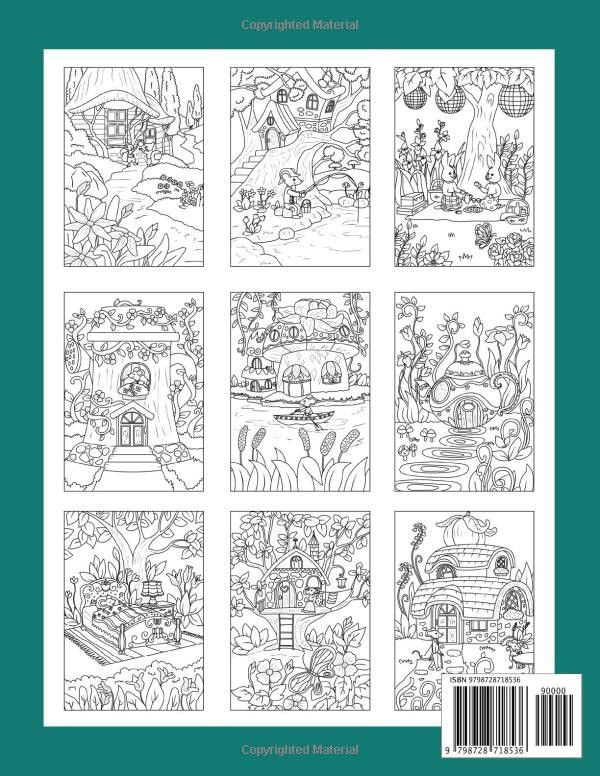 Copyrighted Material

ISBN 9798728718536

90000

9 798728 718536

Copyrighted Material