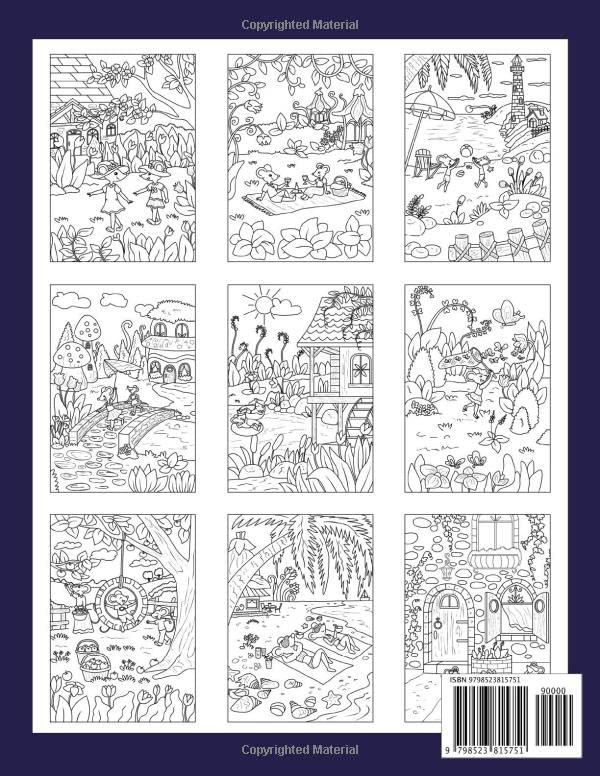 Copyrighted Material

ISBN 9798523815751

90000

9 798523 815751

Copyrighted Material