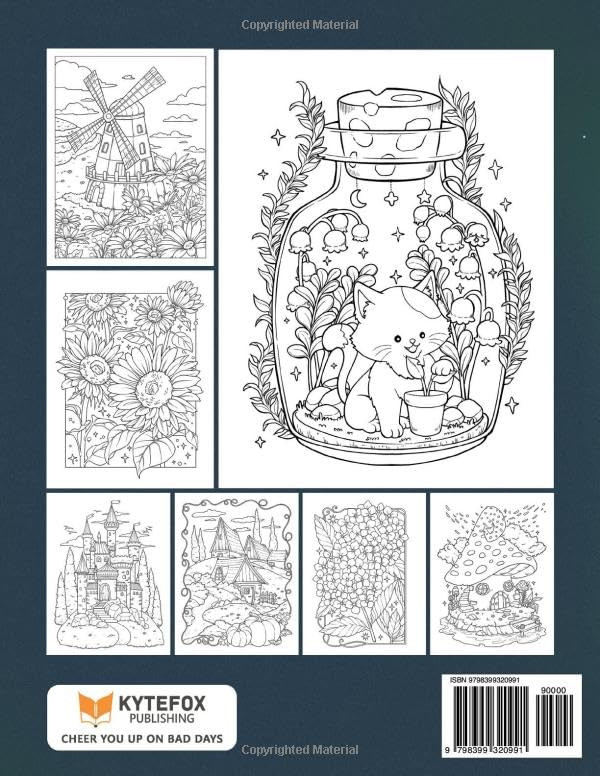 Copyrighted Material

KYTEFOX
PUBLISHING
CHEER YOU UP ON BAD DAYS

ISBN 9798399320991
90000
9 798399 320991

Copyrighted Material