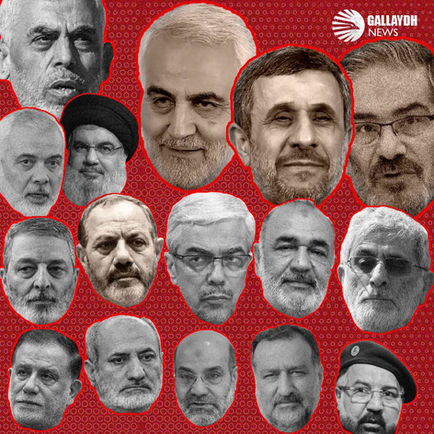 GALLAYDH NEWS