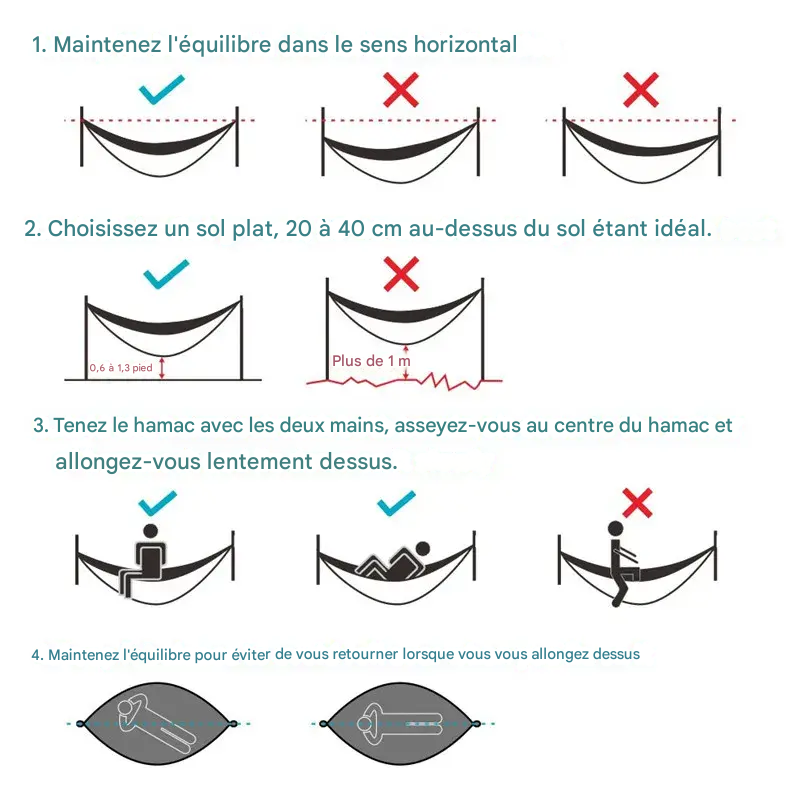 1. Maintenez l'équilibre dans le sens horizontal

2. Choisissez un sol plat, 20 à 40 cm au-dessus du sol étant idéal.

0,6 à 1,3 pied

Plus de 1 m

3. Tenez le hamac avec les deux mains, asseyez-vous au centre du hamac et allongez-vous lentement dessus.

4. Maintenez l'équilibre pour éviter de vous retourner lorsque vous vous allongez dessus