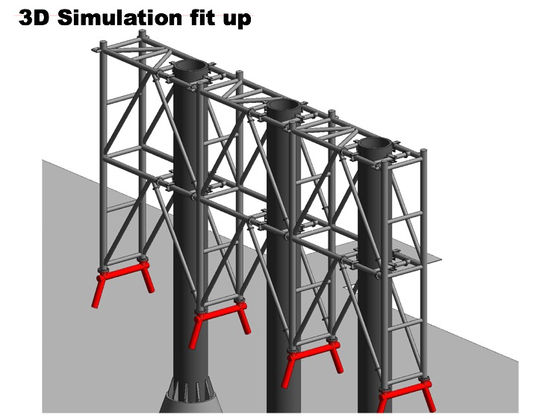 3D Simulation fit up