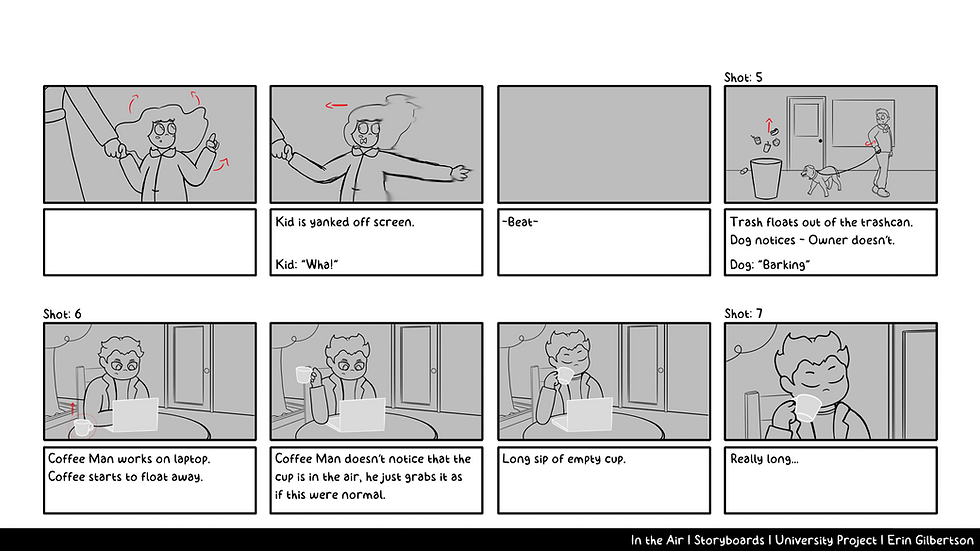 Shot: 5

Kid is yanked off screen.

Kid: "Wha!"

-Beat-

Trash floats out of the trashcan.
Dog notices - Owner doesn't.

Dog: "Barking"

Shot: 6

Shot: 7

Coffee Man works on laptop.
Coffee starts to float away.

Coffee Man doesn't notice that the cup is in the air, he just grabs it as if this were normal.

Long sip of empty cup.

Really long...

In the Air | Storyboards | University Project | Erin Gilbertson