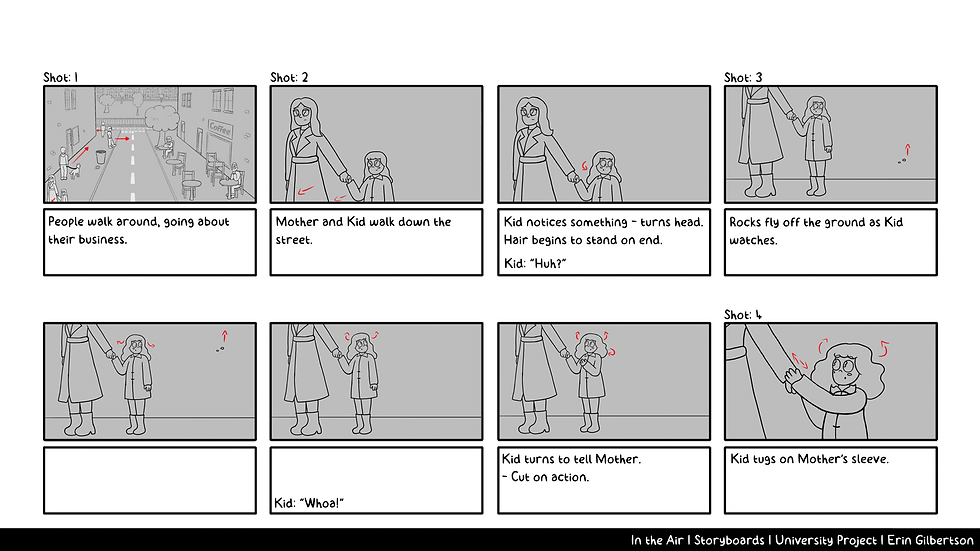 Shot: 1

Coffee

People walk around, going about their business.

Shot: 2

Mother and Kid walk down the street.

Kid notices something - turns head. Hair begins to stand on end.

Kid: "Huh?"

Shot: 3

Rocks fly off the ground as Kid watches.

Kid: "Whoa!"

Kid turns to tell Mother.
- Cut on action.

Shot: 4

Kid tugs on Mother's sleeve.

In the Air | Storyboards | University Project | Erin Gilbertson