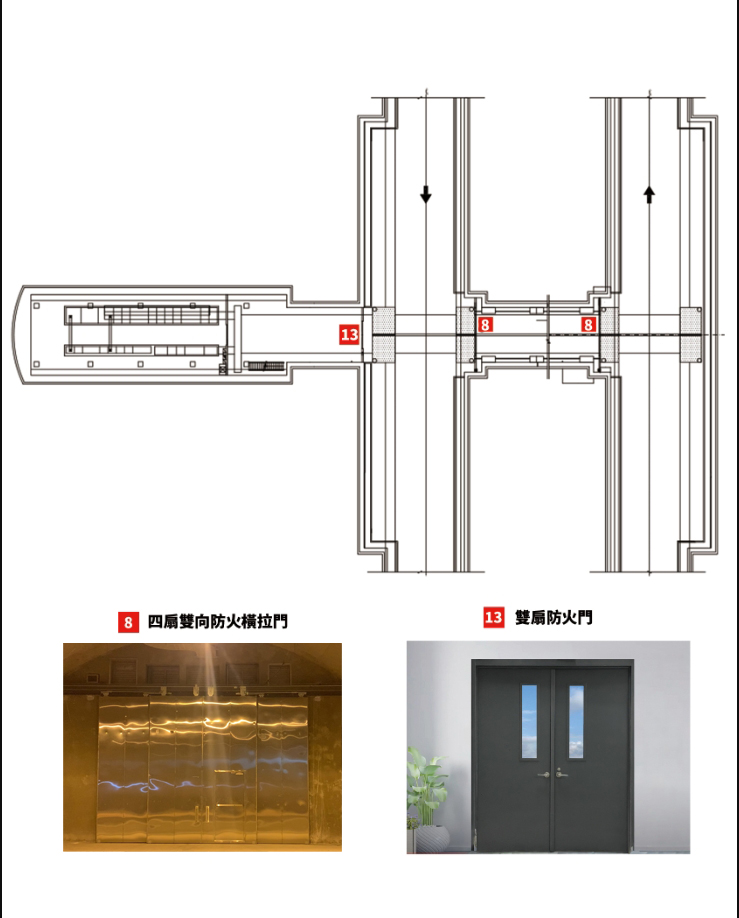 13

8

8

8 四扇雙向防火橫拉門

13 雙扇防火門