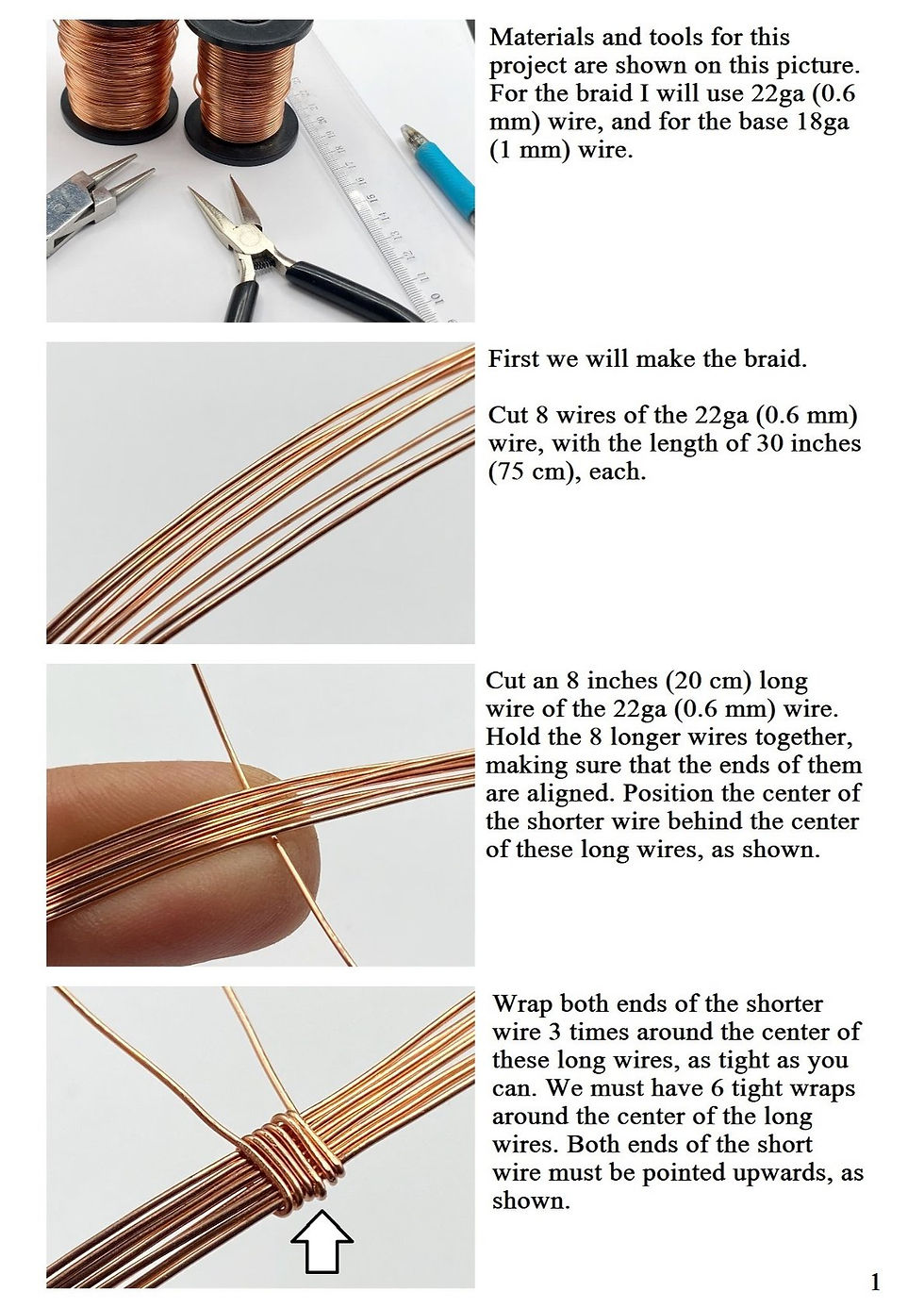 Materials and tools for this project are shown on this picture. For the braid I will use 22ga (0.6 mm) wire, and for the base 18ga (1 mm) wire.

First we will make the braid.

Cut 8 wires of the 22ga (0.6 mm) wire, with the length of 30 inches (75 cm), each.

Cut an 8 inches (20 cm) long wire of the 22ga (0.6 mm) wire. Hold the 8 longer wires together, making sure that the ends of them are aligned. Position the center of the shorter wire behind the center of these long wires, as shown.

Wrap both ends of the shorter wire 3 times around the center of these long wires, as tight as you can. We must have 6 tight wraps around the center of the long wires. Both ends of the short wire must be pointed upwards, as shown.

1