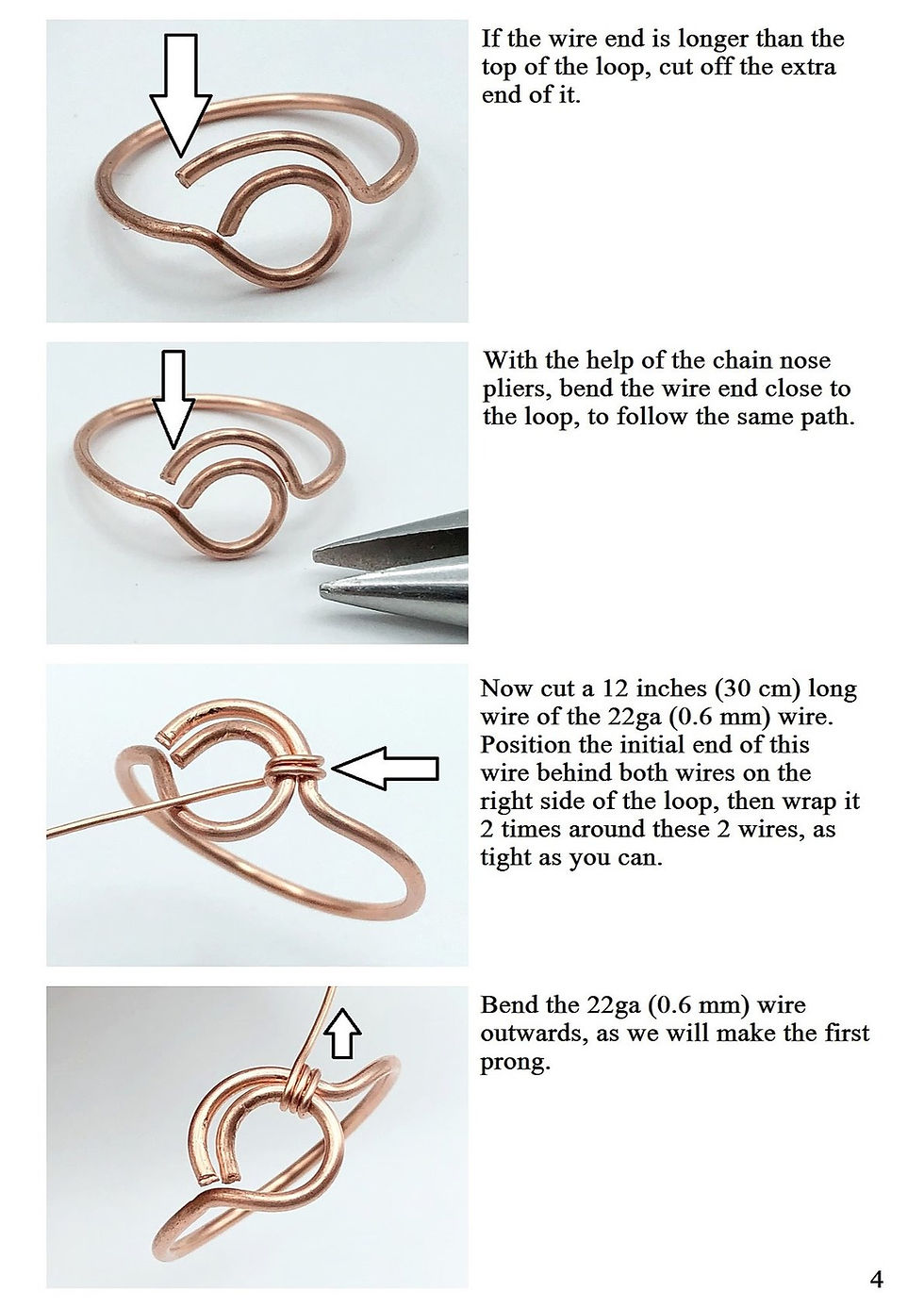 If the wire end is longer than the top of the loop, cut off the extra end of it.

With the help of the chain nose pliers, bend the wire end close to the loop, to follow the same path.

Now cut a 12 inches (30 cm) long wire of the 22ga (0.6 mm) wire. Position the initial end of this wire behind both wires on the right side of the loop, then wrap it 2 times around these 2 wires, as tight as you can.

Bend the 22ga (0.6 mm) wire outwards, as we will make the first prong.

4